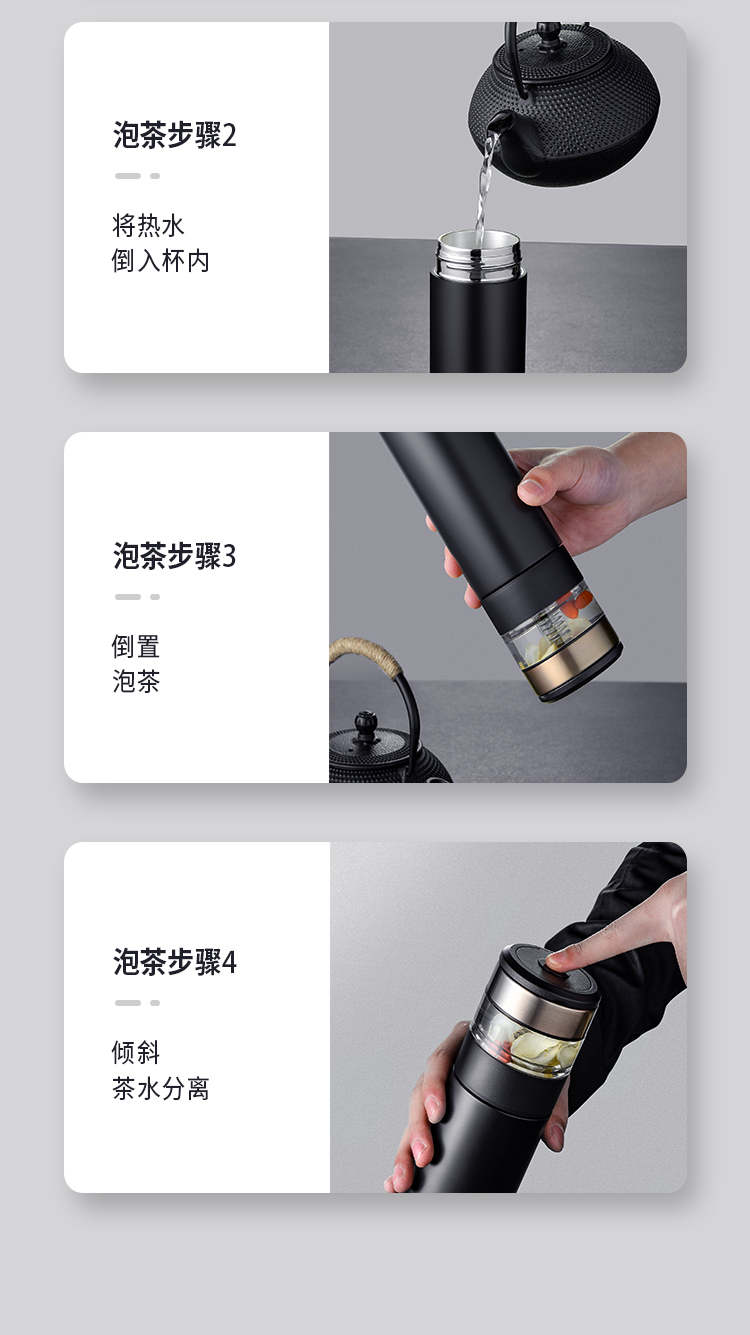 泡茶步骤2

将热水
倒入杯内

泡茶步骤3

倒置
泡茶

泡茶步骤4

倾斜
茶水分离