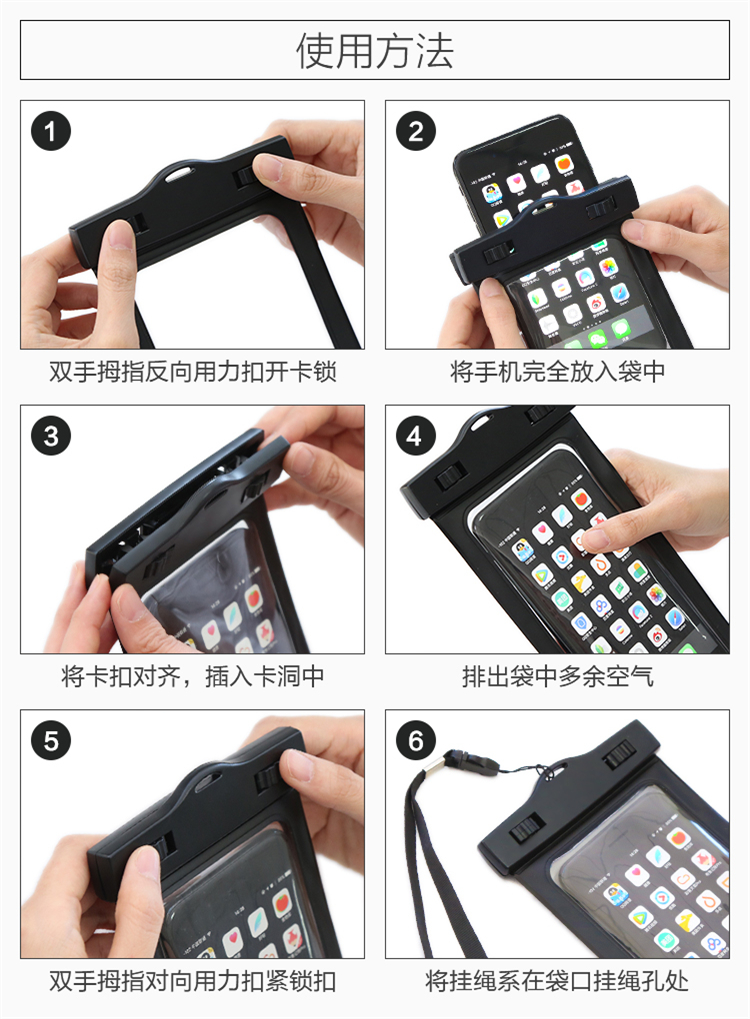 使用方法

1
双手拇指反向用力扣开卡锁

2
将手机完全放入袋中

3
将卡扣对齐，插入卡洞中

4
排出袋中多余空气

5
双手拇指对向用力扣紧锁扣

6
将挂绳系在袋口挂绳孔处