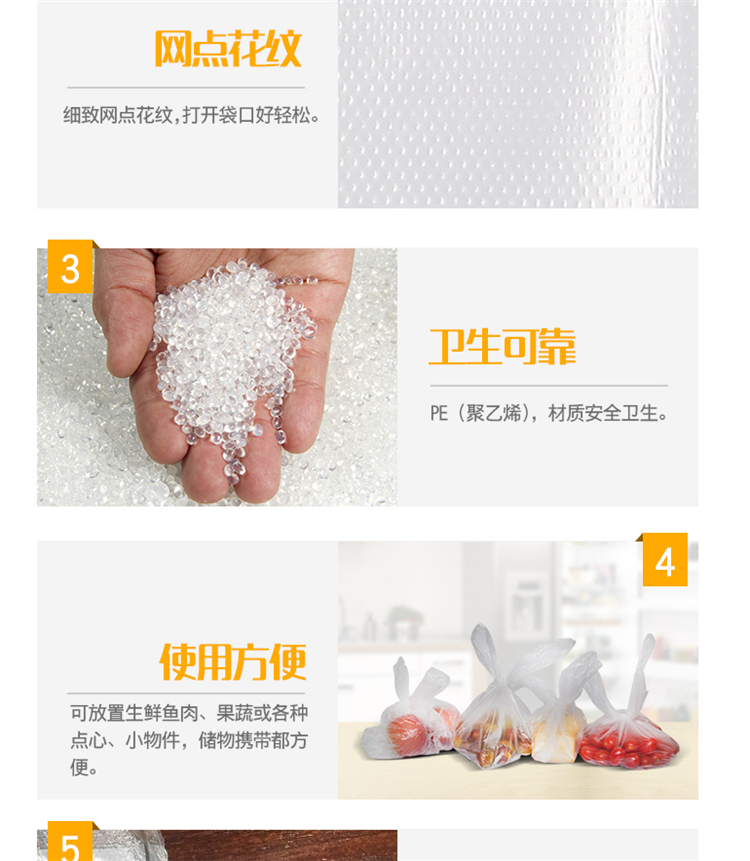 网点花纹

细致网点花纹，打开袋口好轻松。

3

卫生可靠

PE（聚乙烯），材质安全卫生。

4

使用方便

可放置生鲜鱼肉、果蔬或各种点心、小物件，储物携带都方便。

5