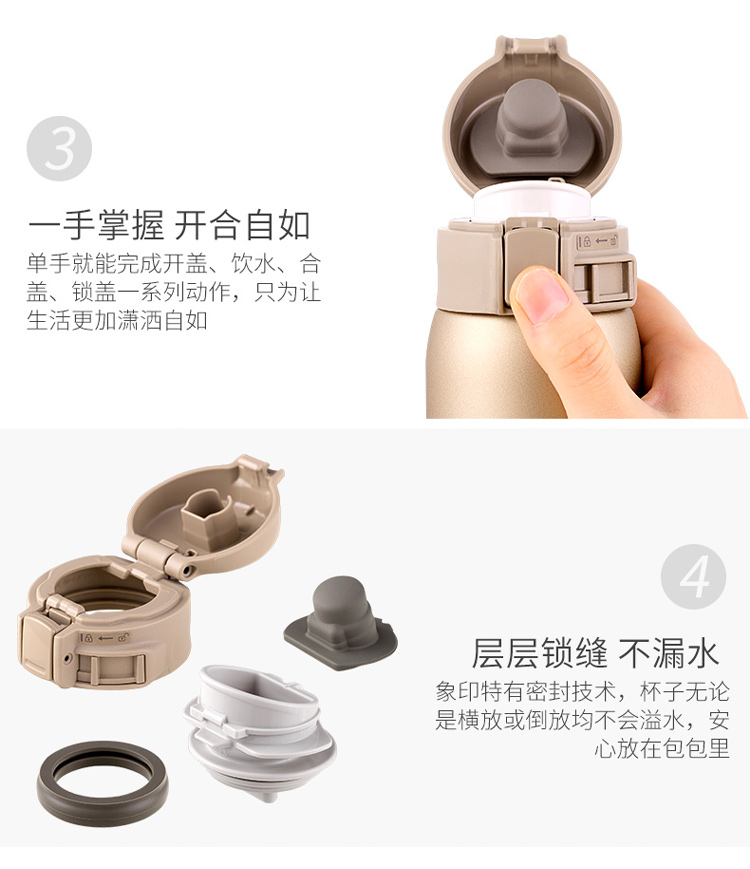 3

一手掌握 开合自如

单手就能完成开盖、饮水、合盖、锁盖一系列动作，只为让生活更加潇洒自如

4

层层锁缝 不漏水

象印特有密封技术，杯子无论是横放或倒放均不会溢水，安心放在包包里