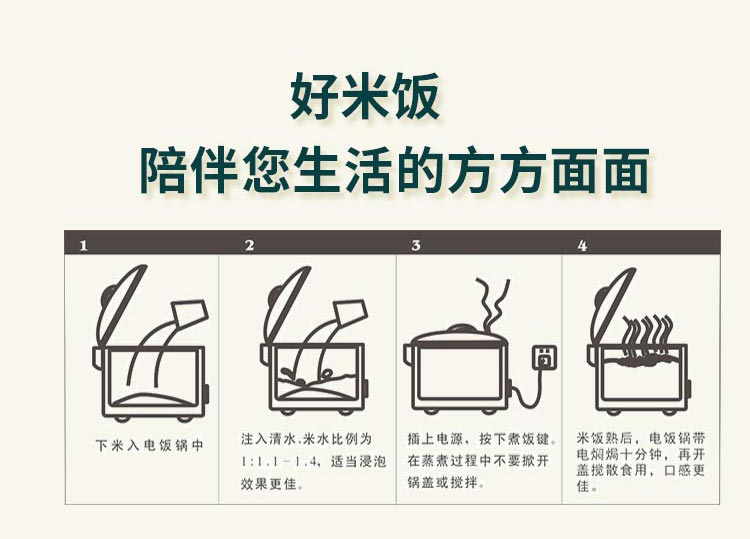 好米饭
陪伴您生活的方方面面

1
下米入电饭锅中

2
注入清水.米水比例为1:1.1－1.4，适当浸泡效果更佳。

3
插上电源，按下煮饭键。在蒸煮过程中不要掀开锅盖或搅拌。

4
米饭熟后，电饭锅带电焖焗十分钟，再开盖搅散食用，口感更佳。