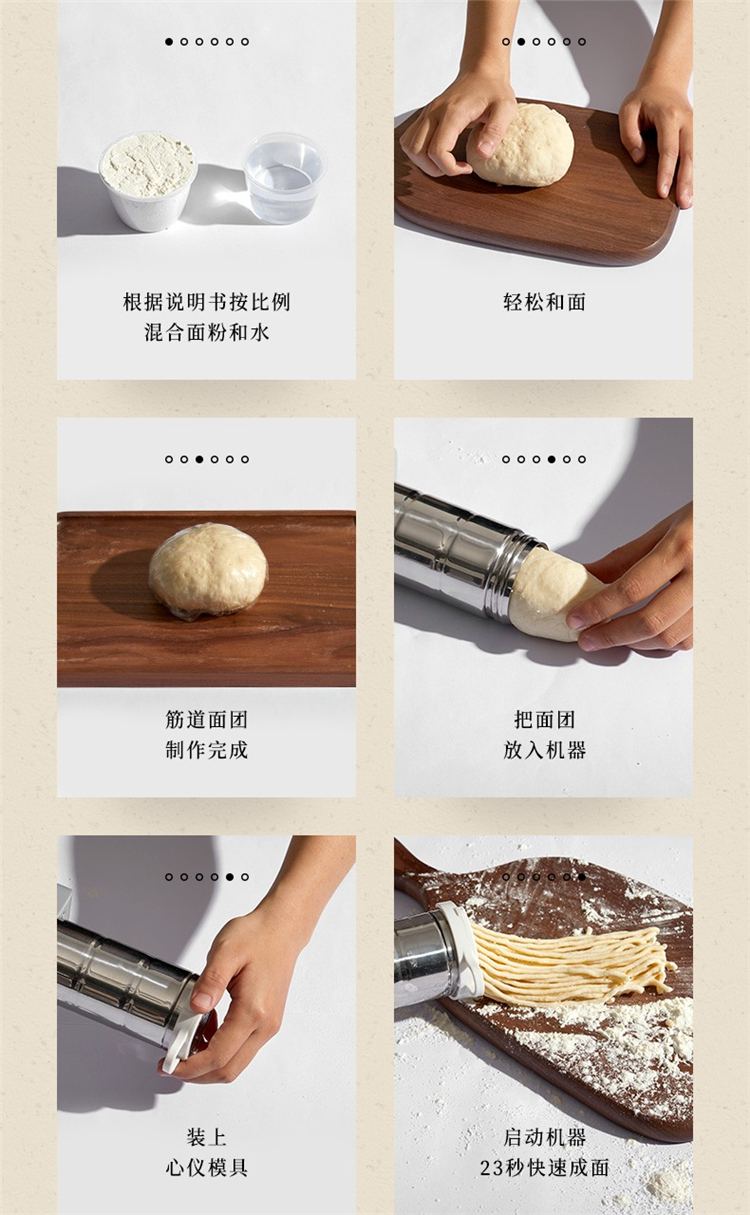 根据说明书按比例
混合面粉和水

轻松和面

筋道面团
制作完成

把面团
放入机器

装上
心仪模具

启动机器
23秒快速成面