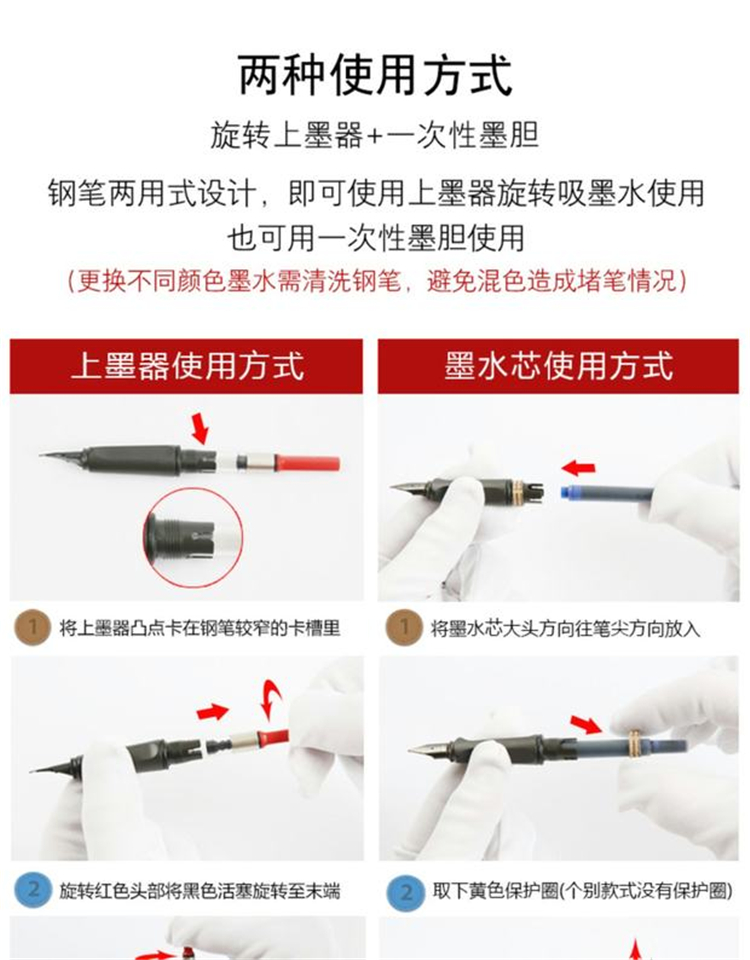 两种使用方式

旋转上墨器+一次性墨胆

钢笔两用式设计，即可使用上墨器旋转吸墨水使用
也可用一次性墨胆使用
（更换不同颜色墨水需清洗钢笔，避免混色造成堵笔情况）

上墨器使用方式

1 将上墨器凸点卡在钢笔较窄的卡槽里

2 旋转红色头部将黑色活塞旋转至末端

墨水芯使用方式

1 将墨水芯大头方向往笔尖方向放入

2 取下黄色保护圈(个别款式没有保护圈)