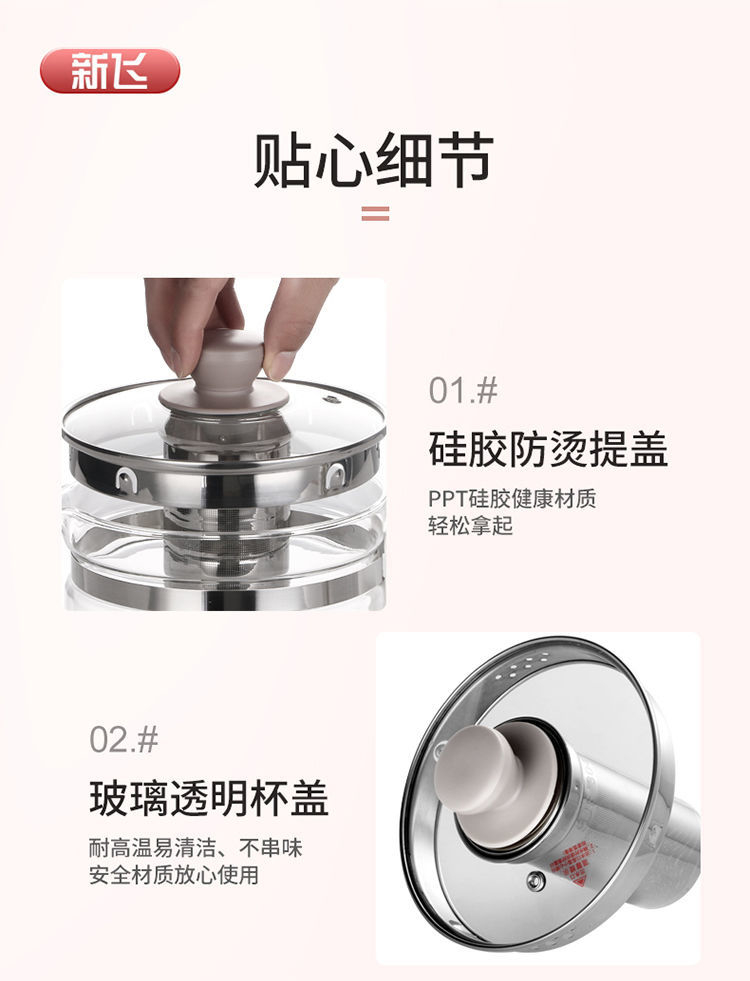 新飞

贴心细节

01.#

硅胶防烫提盖

PPT硅胶健康材质
轻松拿起

02.#

玻璃透明杯盖

耐高温易清洁、不串味
安全材质放心使用