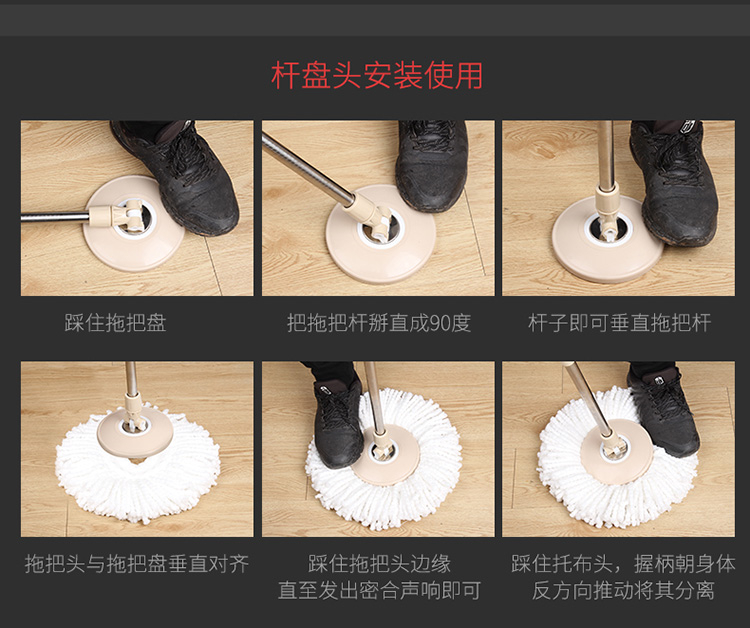 杆盘头安装使用

踩住拖把盘

把拖把杆掰直成90度

杆子即可垂直拖把杆

拖把头与拖把盘垂直对齐

踩住拖把头边缘
直至发出密合声响即可

踩住托布头，握柄朝身体
反方向推动将其分离