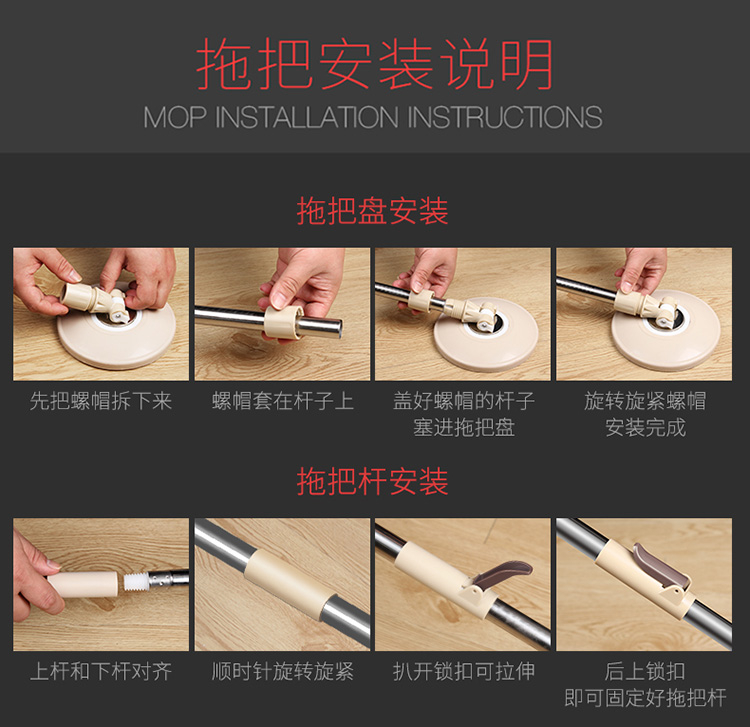 拖把安装说明
MOP INSTALLATION INSTRUCTIONS

拖把盘安装

先把螺帽拆下来

螺帽套在杆子上

盖好螺帽的杆子塞进拖把盘

旋转旋紧螺帽安装完成

拖把杆安装

上杆和下杆对齐

顺时针旋转旋紧

扒开锁扣可拉伸

后上锁扣即可固定好拖把杆