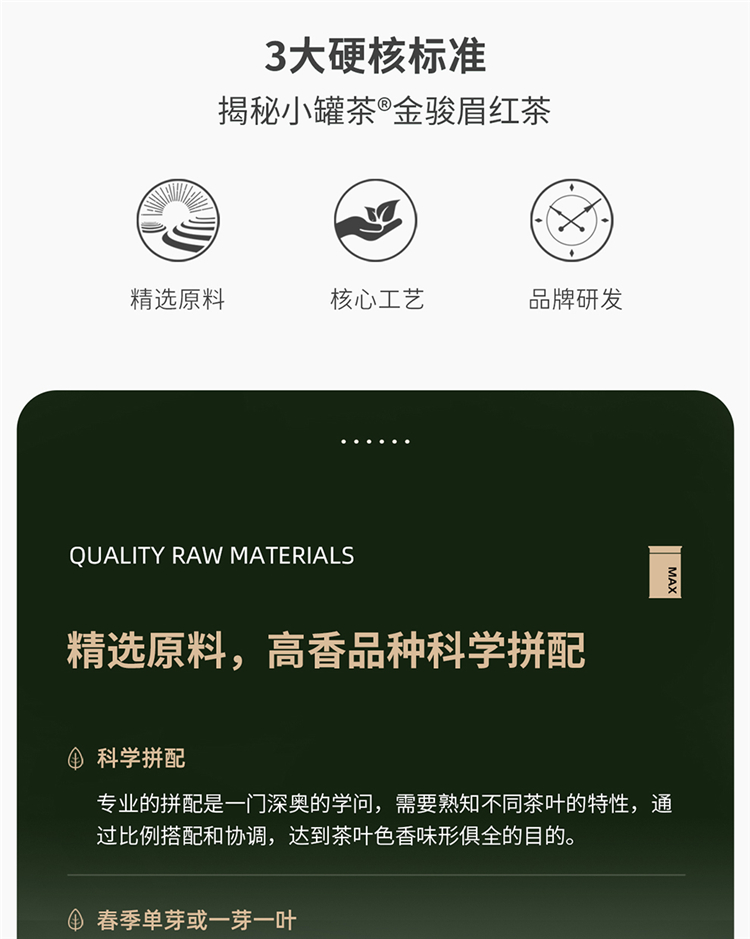 3大硬核标准

揭秘小罐茶®金骏眉红茶

精选原料

核心工艺

品牌研发

QUALITY RAW MATERIALS

MAX

精选原料，高香品种科学拼配

科学拼配

专业的拼配是一门深奥的学问，需要熟知不同茶叶的特性，通过比例搭配和协调，达到茶叶色香味形俱全的目的。

春季单芽或一芽一叶