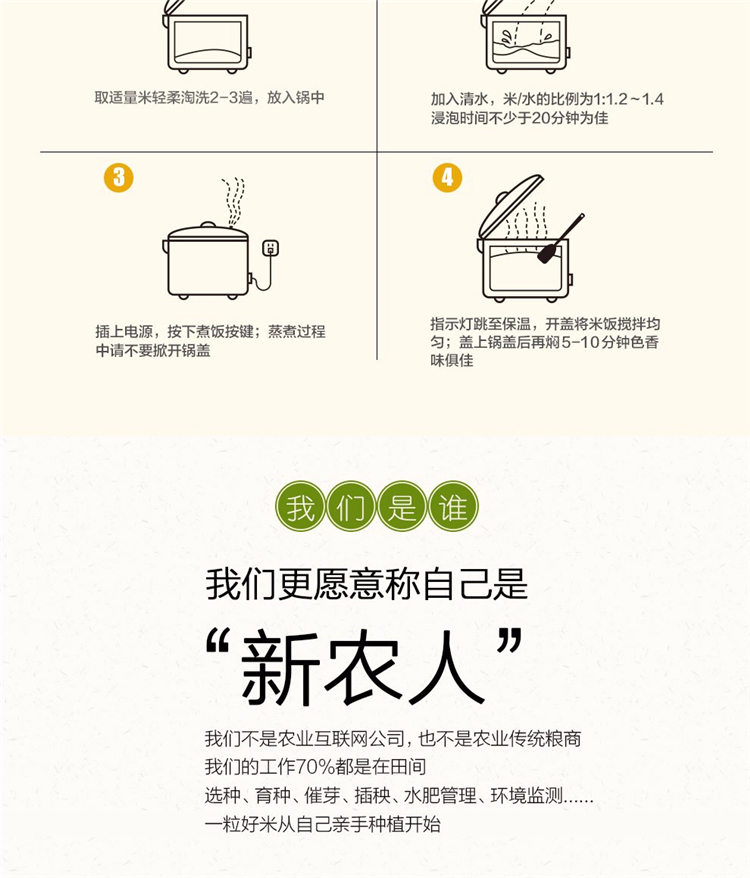 取适量米轻柔淘洗2-3遍，放入锅中

加入清水，米/水的比例为1:1.2～1.4
浸泡时间不少于20分钟为佳

3

插上电源，按下煮饭按键；蒸煮过程中请不要掀开锅盖

4

指示灯跳至保温，开盖将米饭搅拌均匀；盖上锅盖后再焖5-10分钟色香味俱佳

我们是谁

我们更愿意称自己是

“新农人”

我们不是农业互联网公司，也不是农业传统粮商
我们的工作70%都是在田间
选种、育种、催芽、插秧、水肥管理、环境监测……
一粒好米从自己亲手种植开始