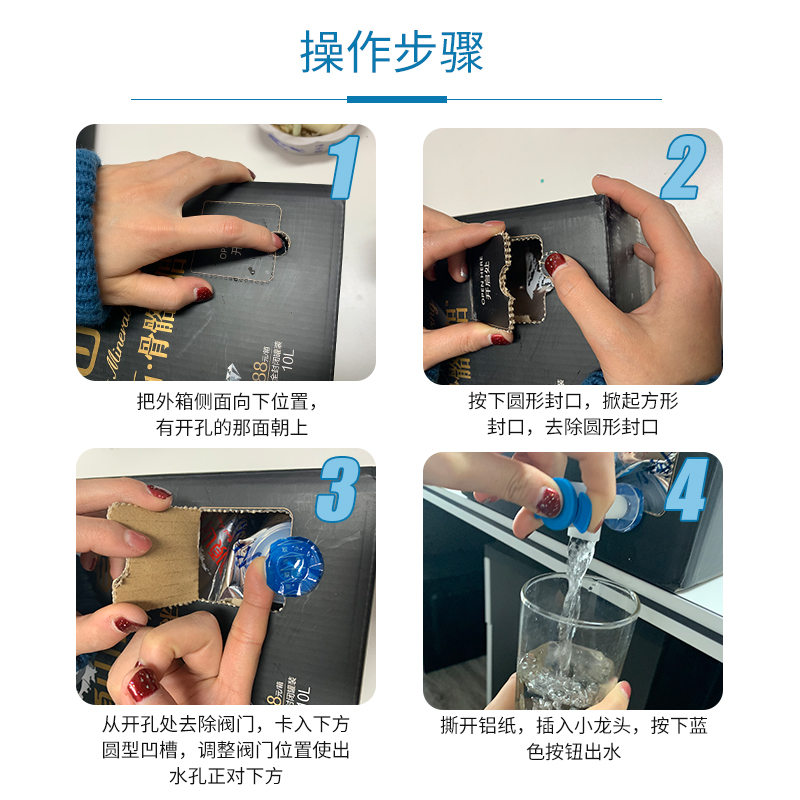 操作步骤

1

把外箱侧面向下位置，有开孔的那面朝上

2

按下圆形封口，掀起方形封口，去除圆形封口

3

从开孔处去除阀门，卡入下方圆型凹槽，调整阀门位置使出水孔正对下方

4

撕开铝纸，插入小龙头，按下蓝色按钮出水