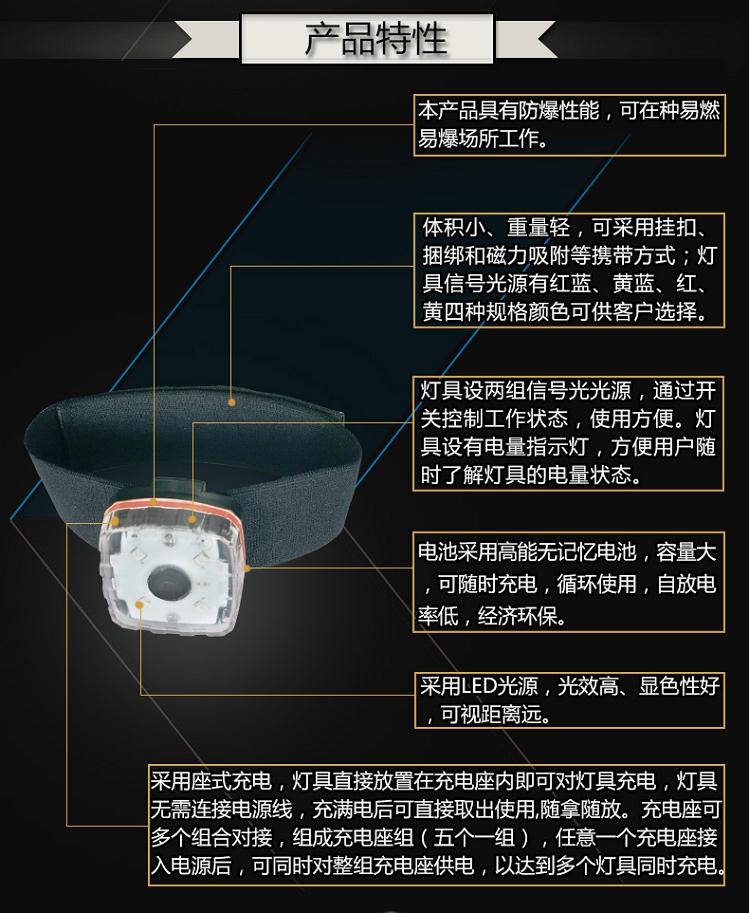 产品特性

本产品具有防爆性能，可在种易燃易爆场所工作。

体积小、重量轻，可采用挂扣、捆绑和磁力吸附等携带方式；灯具信号光源有红蓝、黄蓝、红、黄四种规格颜色可供客户选择。

灯具设两组信号光光源，通过开关控制工作状态，使用方便。灯具设有电量指示灯，方便用户随时了解灯具的电量状态。

电池采用高能无记忆电池，容量大，可随时充电，循环使用，自放电率低，经济环保。

采用LED光源，光效高、显色性好，可视距离远。

采用座式充电，灯具直接放置在充电座内即可对灯具充电，灯具无需连接电源线，充满电后可直接取出使用,随拿随放。充电座可多个组合对接，组成充电座组（五个一组），任意一个充电座接入电源后，可同时对整组充电座供电，以达到多个灯具同时充电。