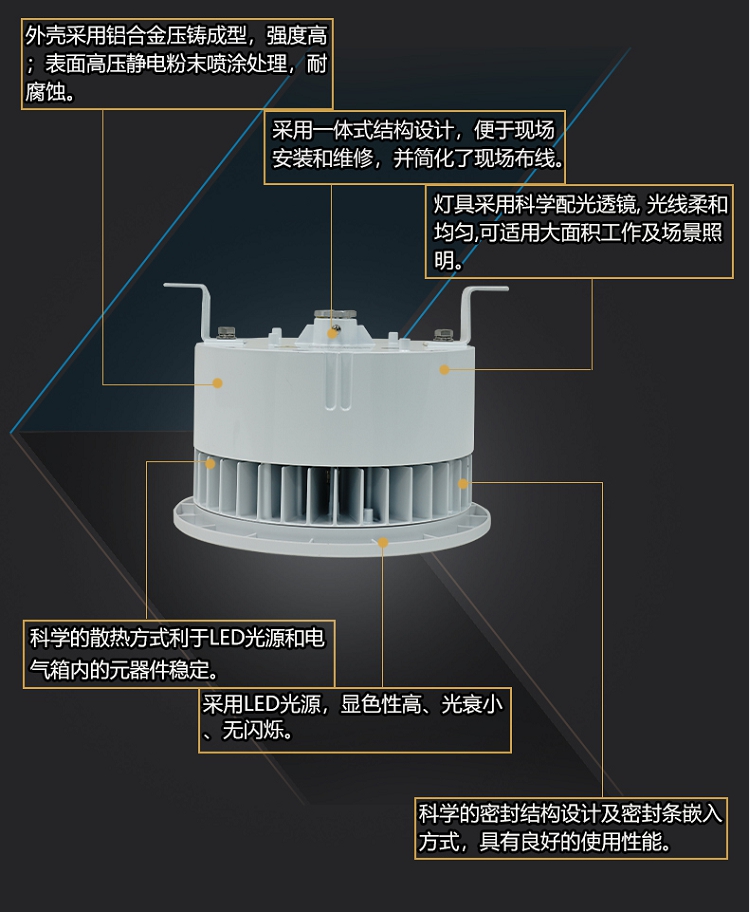 外壳采用铝合金压铸成型，强度高；表面高压静电粉末喷涂处理，耐腐蚀。

采用一体式结构设计，便于现场安装和维修，并简化了现场布线。

灯具采用科学配光透镜, 光线柔和均匀,可适用大面积工作及场景照明。

科学的散热方式利于LED光源和电气箱内的元器件稳定。

采用LED光源，显色性高、光衰小、无闪烁。

科学的密封结构设计及密封条嵌入方式，具有良好的使用性能。