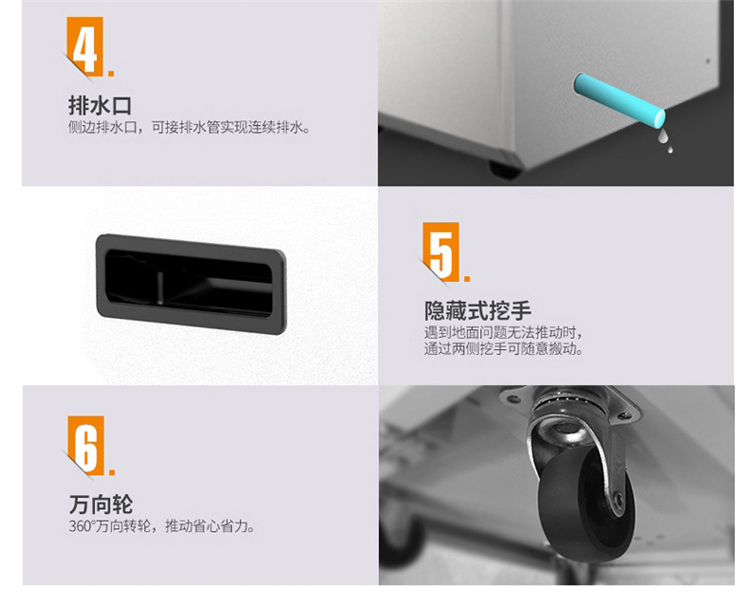 4.

排水口
侧边排水口，可接排水管实现连续排水。

5.

隐藏式挖手
遇到地面问题无法推动时，通过两侧挖手可随意搬动。

6.

万向轮
360°万向转轮，推动省心省力。