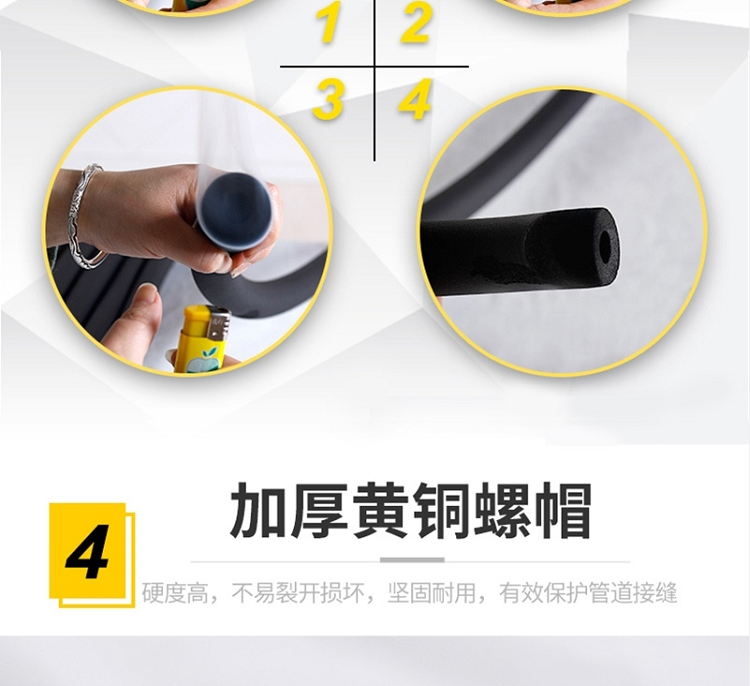 1 2
3 4

4
加厚黄铜螺帽
硬度高，不易裂开损坏，坚固耐用，有效保护管道接缝