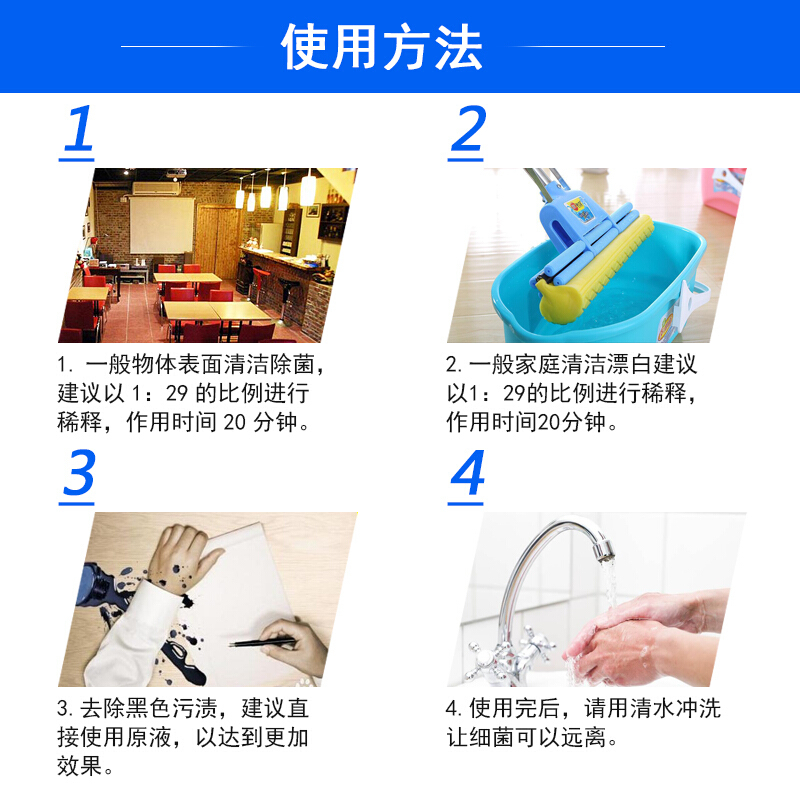 使用方法

1

1. 一般物体表面清洁除菌，建议以 1：29 的比例进行稀释，作用时间 20 分钟。

2

2. 一般家庭清洁漂白建议以1：29的比例进行稀释，作用时间20分钟。

3

3. 去除黑色污渍，建议直接使用原液，以达到更加效果。

4

4. 使用完后，请用清水冲洗让细菌可以远离。