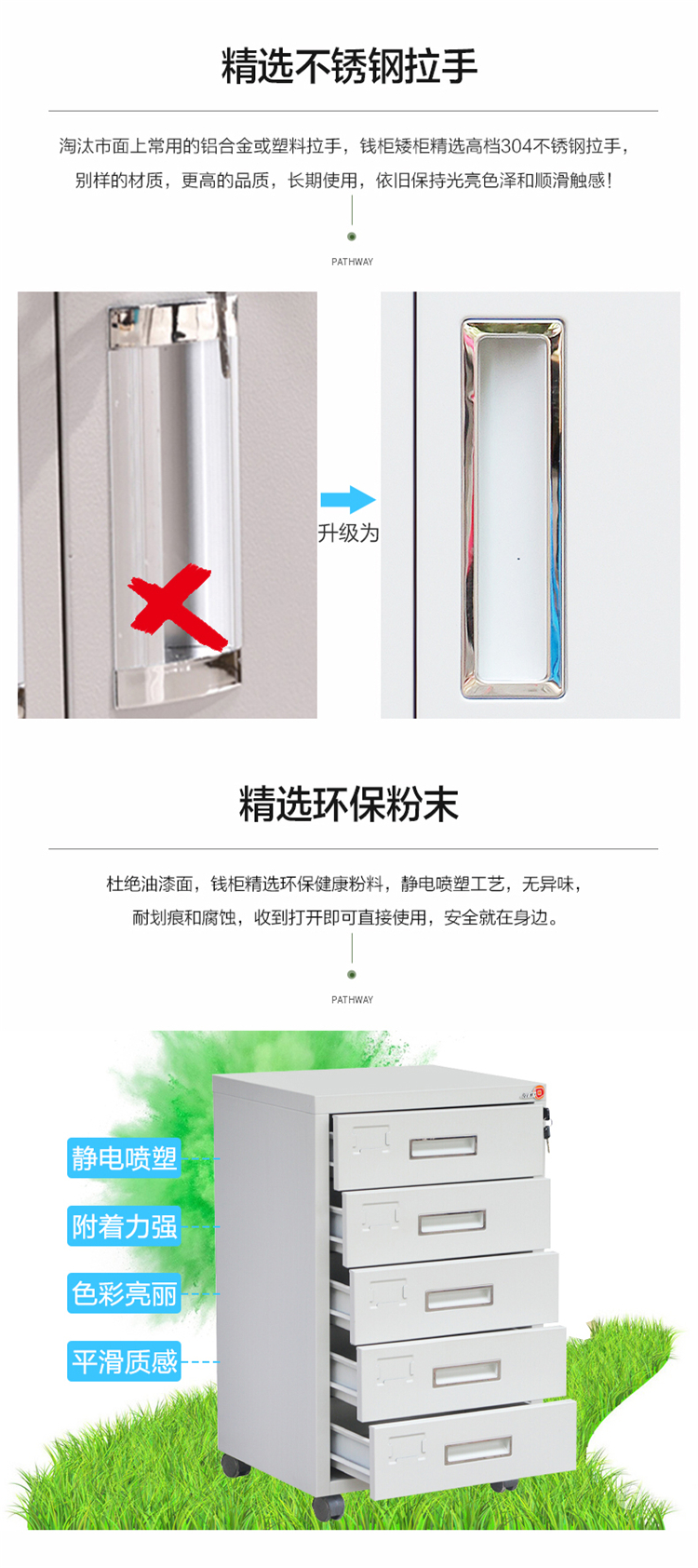 精选不锈钢拉手

淘汰市面上常用的铝合金或塑料拉手，钱柜矮柜精选高档304不锈钢拉手，别样的材质，更高的品质，长期使用，依旧保持光亮色泽和顺滑触感！

PATHWAY

升级为

精选环保粉末

杜绝油漆面，钱柜精选环保健康粉料，静电喷塑工艺，无异味，耐划痕和腐蚀，收到打开即可直接使用，安全就在身边。

PATHWAY

静电喷塑

附着力强

色彩亮丽

平滑质感