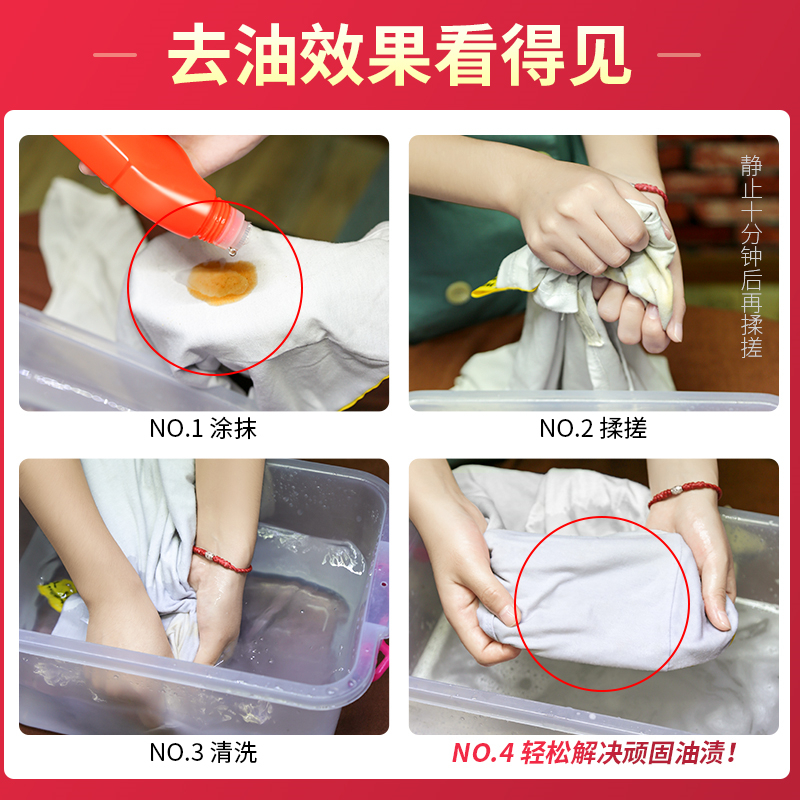 去油效果看得见

NO.1 涂抹

静止十分钟后再揉搓

NO.2 揉搓

NO.3 清洗

NO.4 轻松解决顽固油渍！