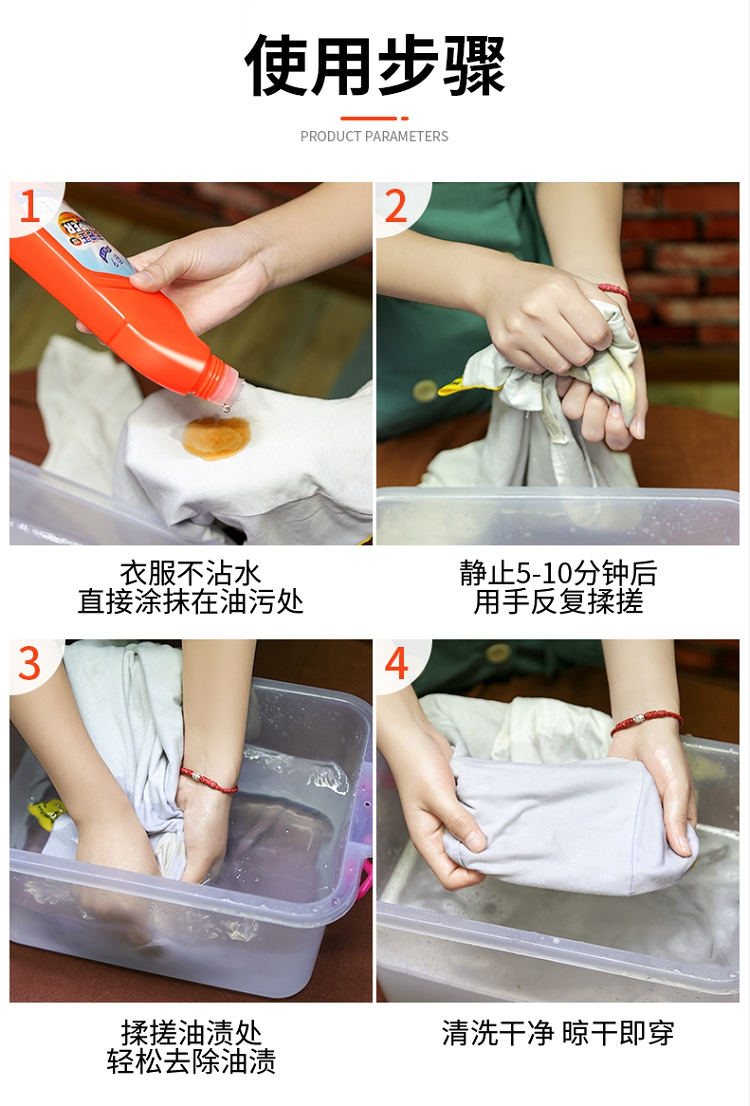 使用步骤

PRODUCT PARAMETERS

1

衣服不沾水
直接涂抹在油污处

2

静止5-10分钟后
用手反复揉搓

3

揉搓油渍处
轻松去除油渍

4

清洗干净 晾干即穿