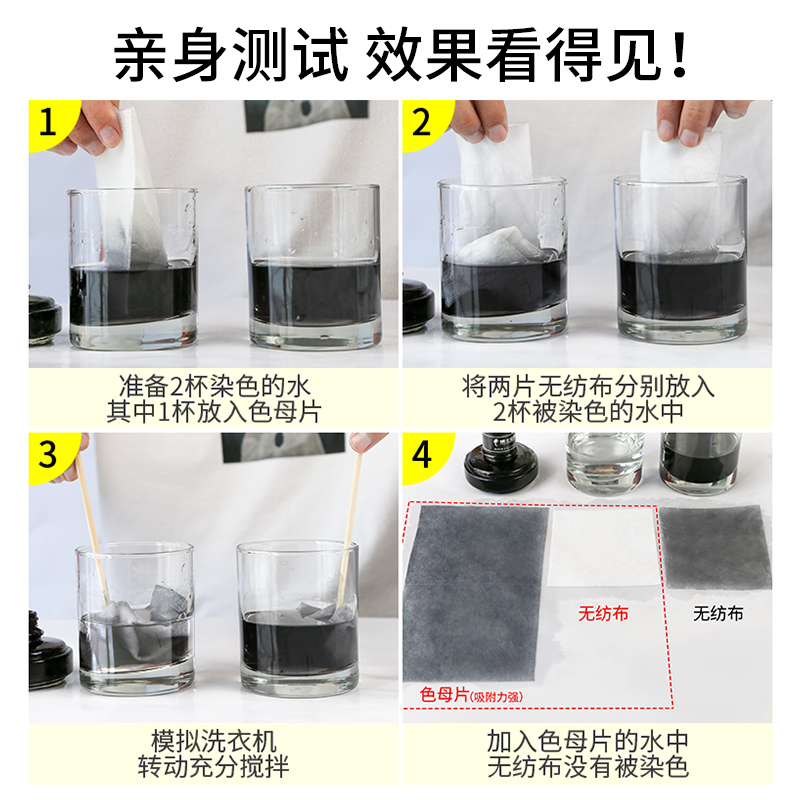 亲身测试 效果看得见!

1

准备2杯染色的水
其中1杯放入色母片

2

将两片无纺布分别放入
2杯被染色的水中

3

模拟洗衣机
转动充分搅拌

4

无纺布

无纺布

色母片(吸附力强)

加入色母片的水中
无纺布没有被染色