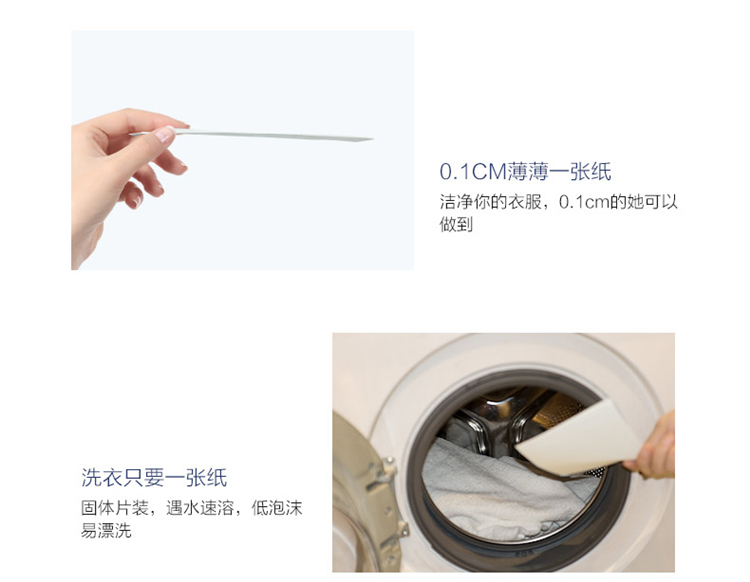 0.1CM薄薄一张纸

洁净你的衣服，0.1cm的她可以做到

洗衣只要一张纸

固体片装，遇水速溶，低泡沫易漂洗