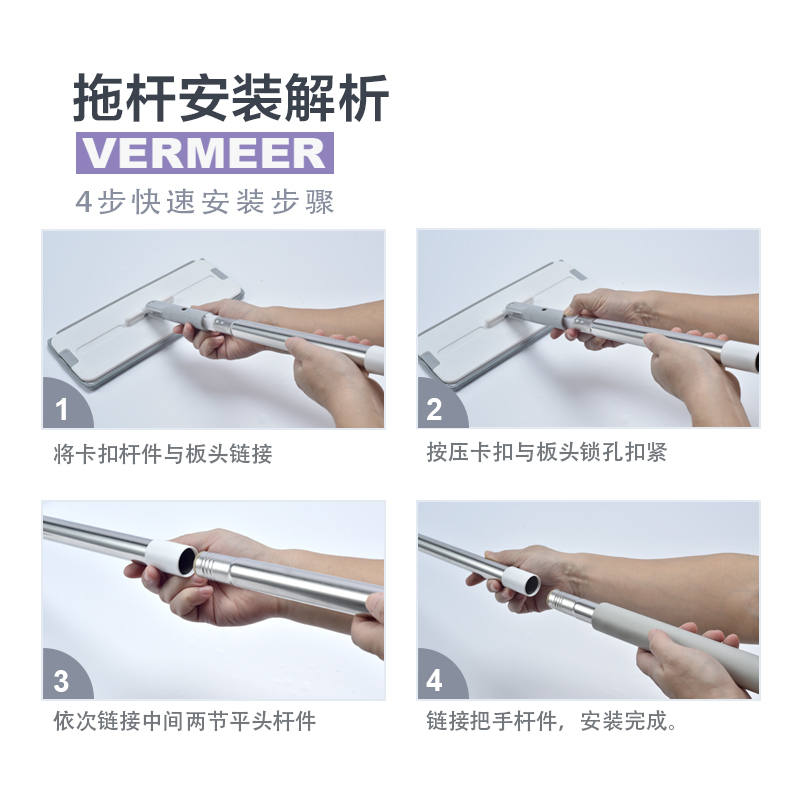 拖杆安装解析
VERMEER
4步快速安装步骤

1
将卡扣杆件与板头链接

2
按压卡扣与板头锁孔扣紧

3
依次链接中间两节平头杆件

4
链接把手杆件，安装完成。