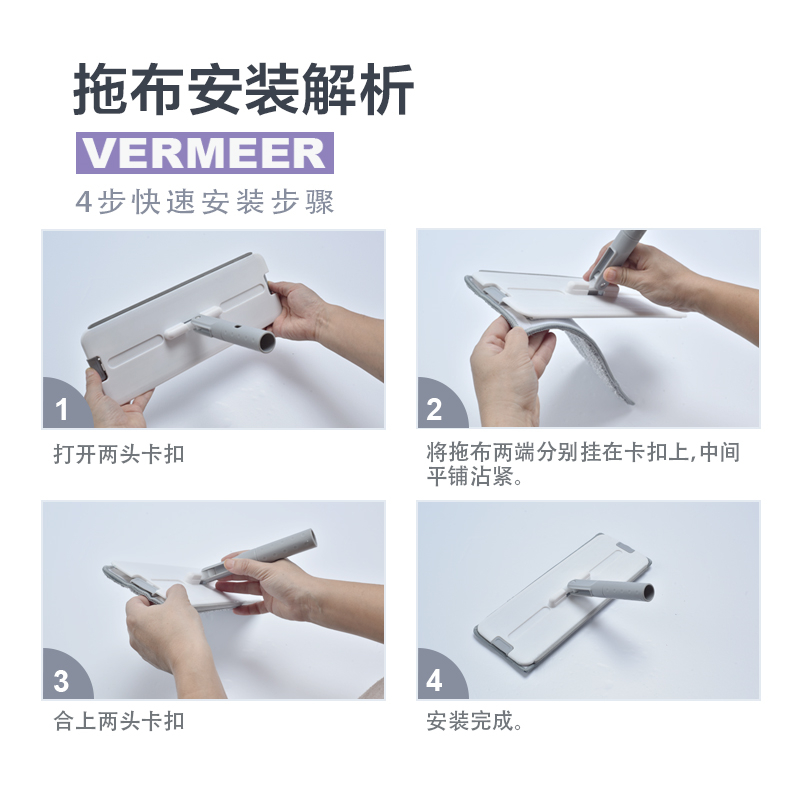 拖布安装解析

VERMEER

4步快速安装步骤

1

打开两头卡扣

2

将拖布两端分别挂在卡扣上,中间平铺沾紧。

3

合上两头卡扣

4

安装完成。