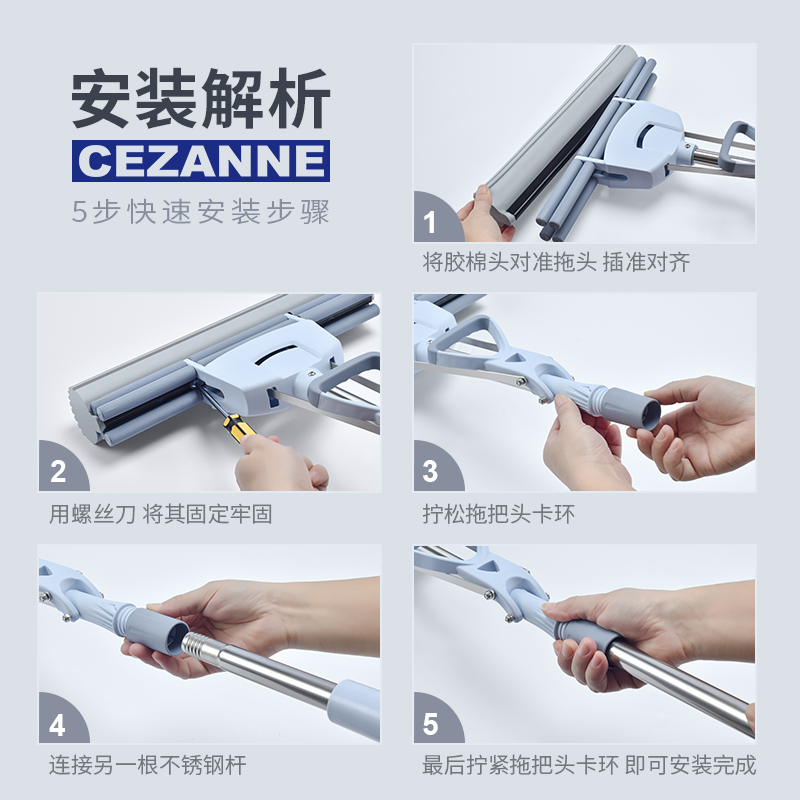 安装解析
CEZANNE
5步快速安装步骤

1
将胶棉头对准拖头 插准对齐

2
用螺丝刀 将其固定牢固

3
拧松拖把头卡环

4
连接另一根不锈钢杆

5
最后拧紧拖把头卡环 即可安装完成