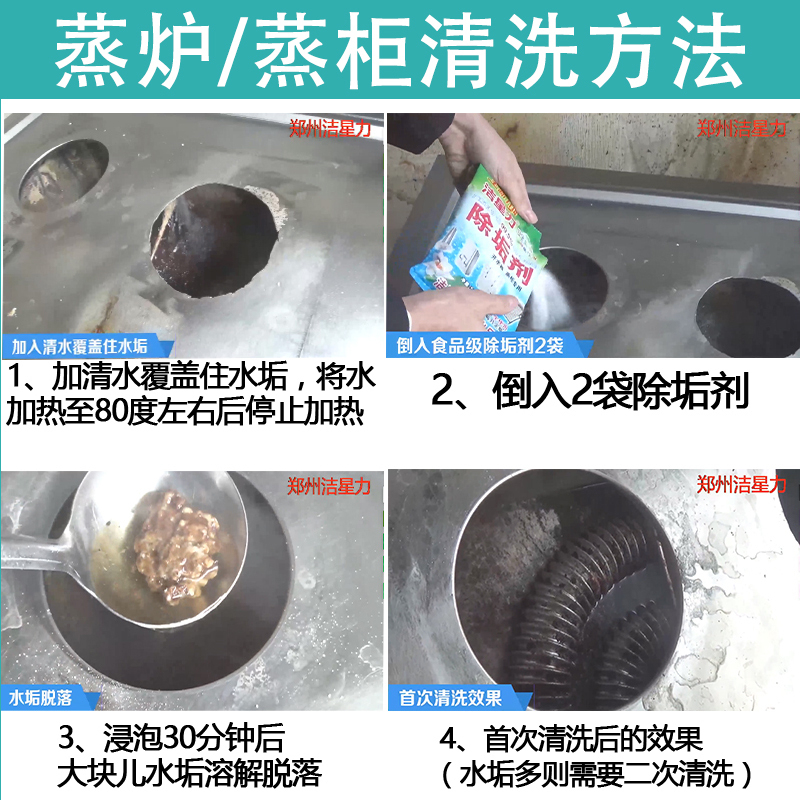 蒸炉/蒸柜清洗方法

郑州洁星力

加入清水覆盖住水垢

1、加清水覆盖住水垢，将水加热至80度左右后停止加热

郑州洁星力

洁星力

除垢剂

倒入食品级除垢剂2袋

2、倒入2袋除垢剂

郑州洁星力

水垢脱落

3、浸泡30分钟后
大块儿水垢溶解脱落

郑州洁星力

首次清洗效果

4、首次清洗后的效果
（水垢多则需要二次清洗）