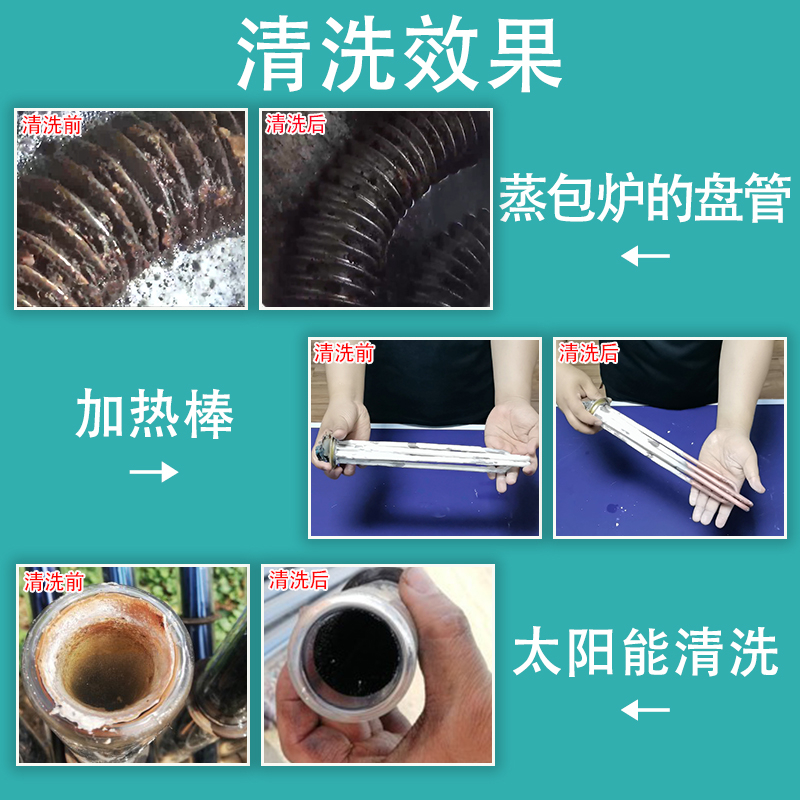 清洗效果

清洗前

清洗后

蒸包炉的盘管
←

加热棒
→

清洗前

清洗后

清洗前

清洗后

太阳能清洗
←