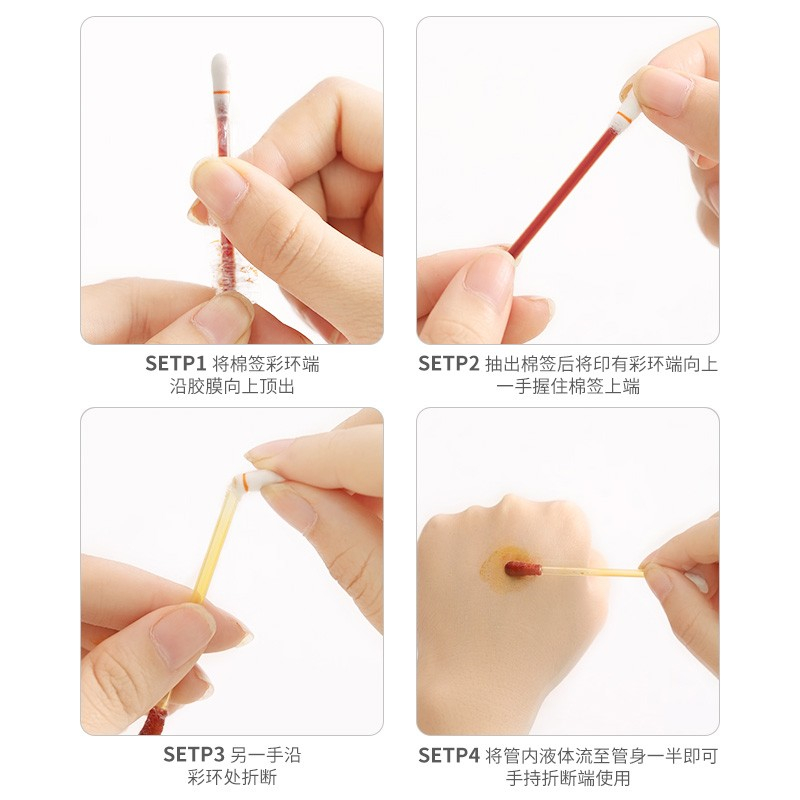 SETP1 将棉签彩环端
沿胶膜向上顶出

SETP2 抽出棉签后将印有彩环端向上
一手握住棉签上端

SETP3 另一手沿
彩环处折断

SETP4 将管内液体流至管身一半即可
手持折断端使用