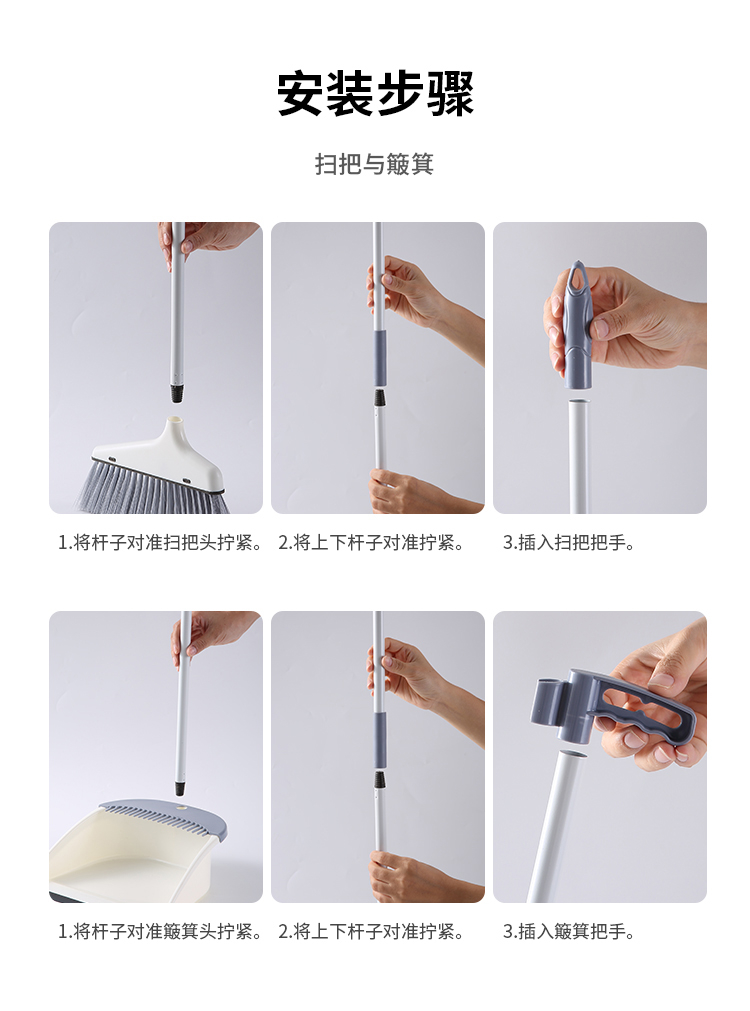 安装步骤

扫把与簸箕

1.将杆子对准扫把头拧紧。 2.将上下杆子对准拧紧。 3.插入扫把把手。

1.将杆子对准簸箕头拧紧。 2.将上下杆子对准拧紧。 3.插入簸箕把手。