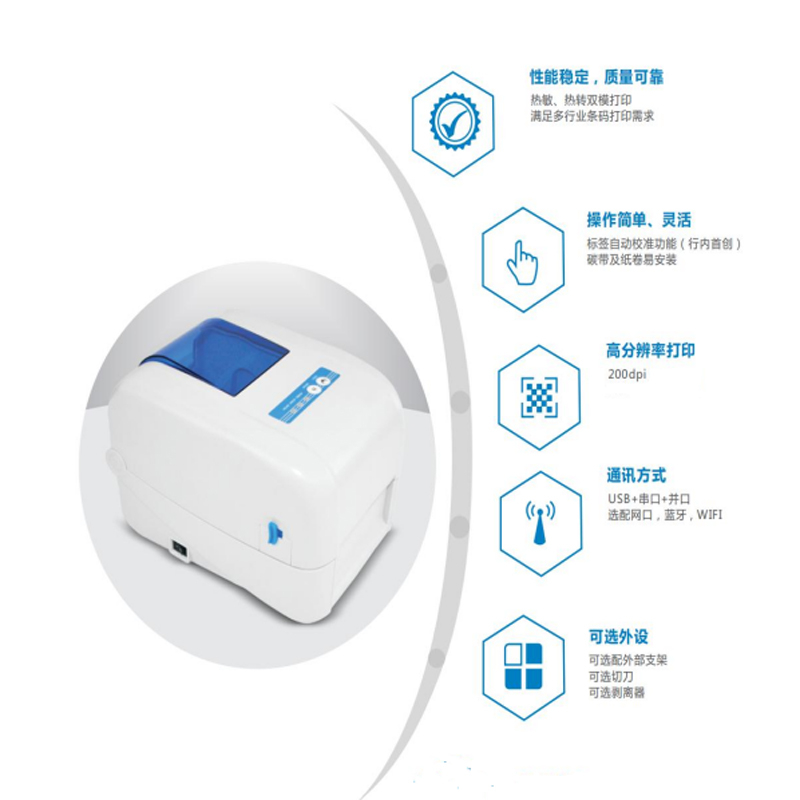 性能稳定，质量可靠
热敏、热转双模打印
满足多行业条码打印需求

操作简单、灵活
标签自动校准功能（行内首创）
碳带及纸卷易安装

高分辨率打印
200dpi

通讯方式
USB+串口+并口
选配网口，蓝牙，WIFI

可选外设
可选配外部支架
可选切刀
可选剥离器