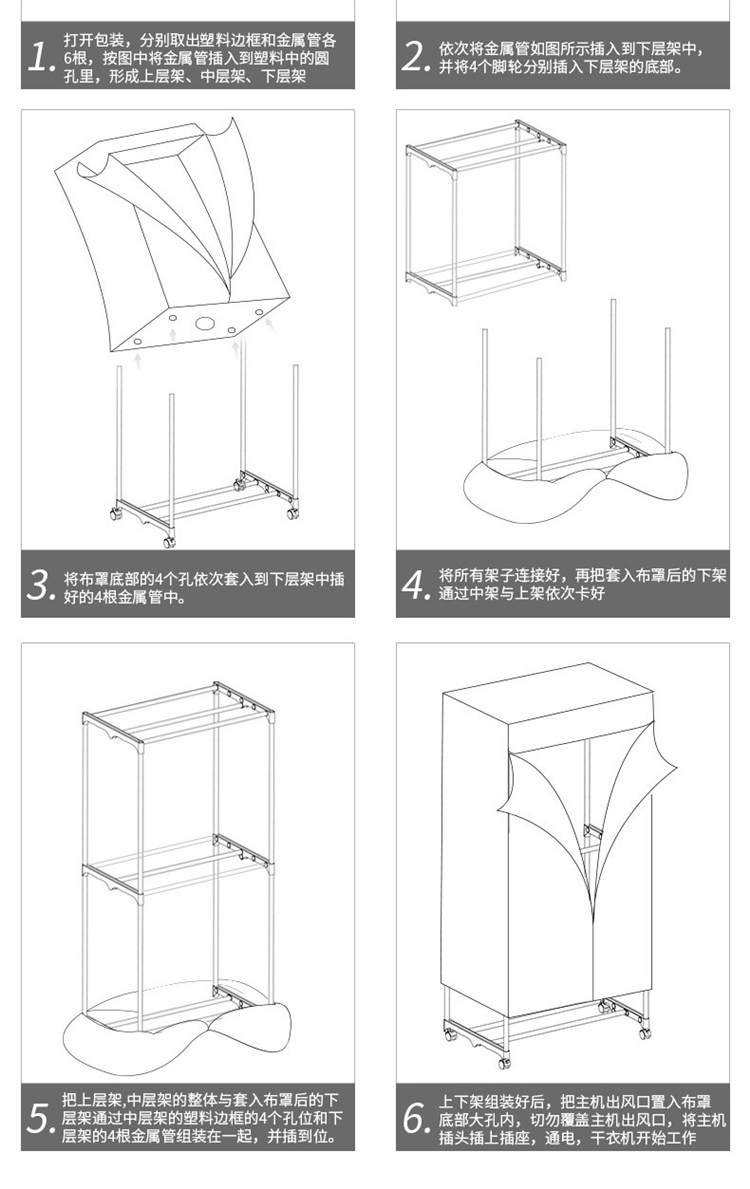 1. 打开包装，分别取出塑料边框和金属管各6根，按图中将金属管插入到塑料中的圆孔里，形成上层架、中层架、下层架

2. 依次将金属管如图所示插入到下层架中，并将4个脚轮分别插入下层架的底部。

3. 将布罩底部的4个孔依次套入到下层架中插好的4根金属管中。

4. 将所有架子连接好，再把套入布罩后的下架通过中架与上架依次卡好

5. 把上层架,中层架的整体与套入布罩后的下层架通过中层架的塑料边框的4个孔位和下层架的4根金属管组装在一起，并插到位。

6. 上下架组装好后，把主机出风口置入布罩底部大孔内，切勿覆盖主机出风口，将主机插头插上插座，通电，干衣机开始工作