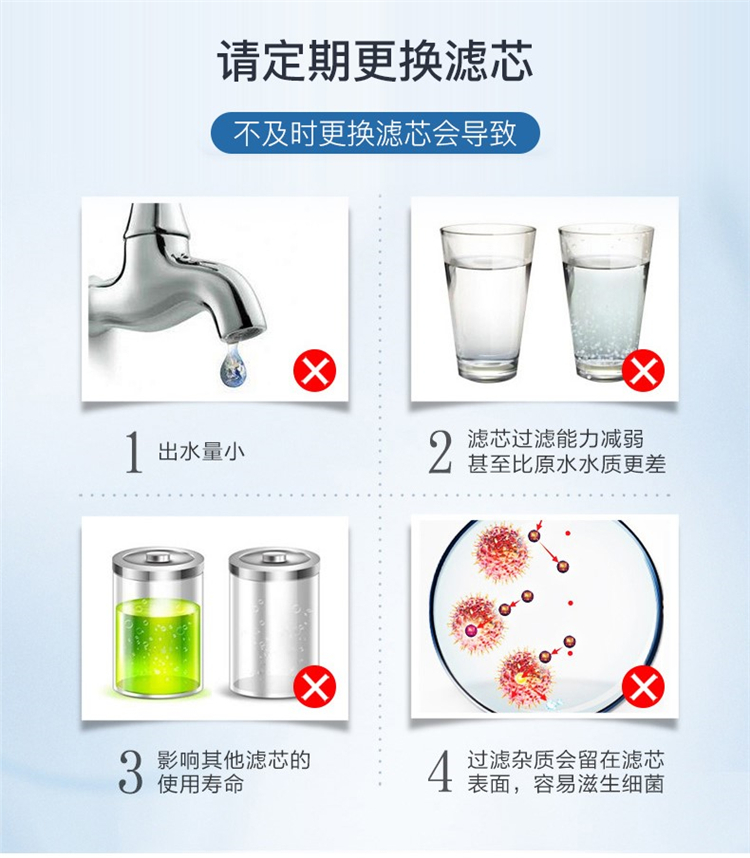 请定期更换滤芯

不及时更换滤芯会导致

1 出水量小

2 滤芯过滤能力减弱 甚至比原水水质更差

3 影响其他滤芯的 使用寿命

4 过滤杂质会留在滤芯 表面，容易滋生细菌