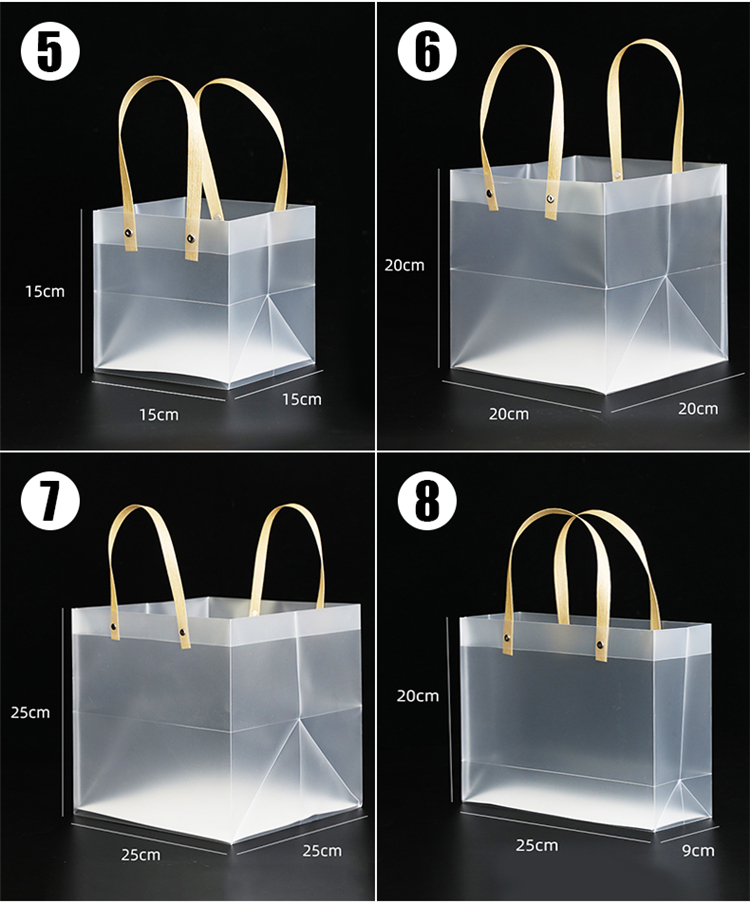 5

15cm

15cm

15cm

6

20cm

20cm

20cm

7

25cm

25cm

25cm

8

20cm

25cm

9cm