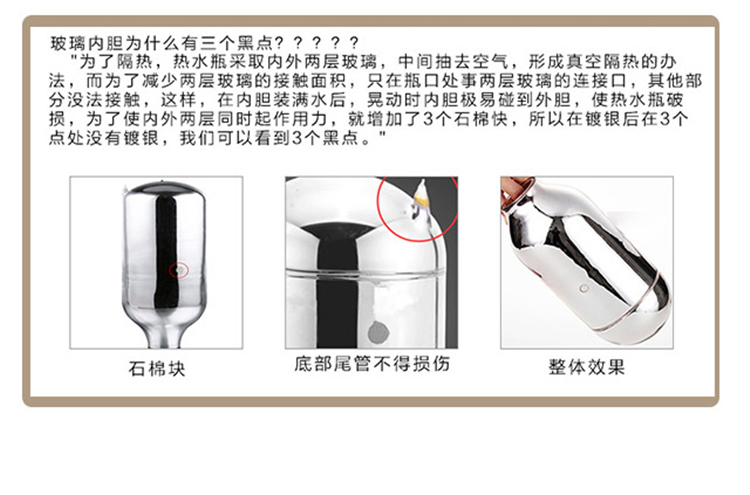 玻璃内胆为什么有三个黑点？？？？？

"为了隔热，热水瓶采取内外两层玻璃，中间抽去空气，形成真空隔热的办法，而为了减少两层玻璃的接触面积，只在瓶口处事两层玻璃的连接口，其他部分没法接触，这样，在内胆装满水后，晃动时内胆极易碰到外胆，使热水瓶破损，为了使内外两层同时起作用力，就增加了3个石棉快，所以在镀银后在3个点处没有镀银，我们可以看到3个黑点。"

石棉块

底部尾管不得损伤

整体效果