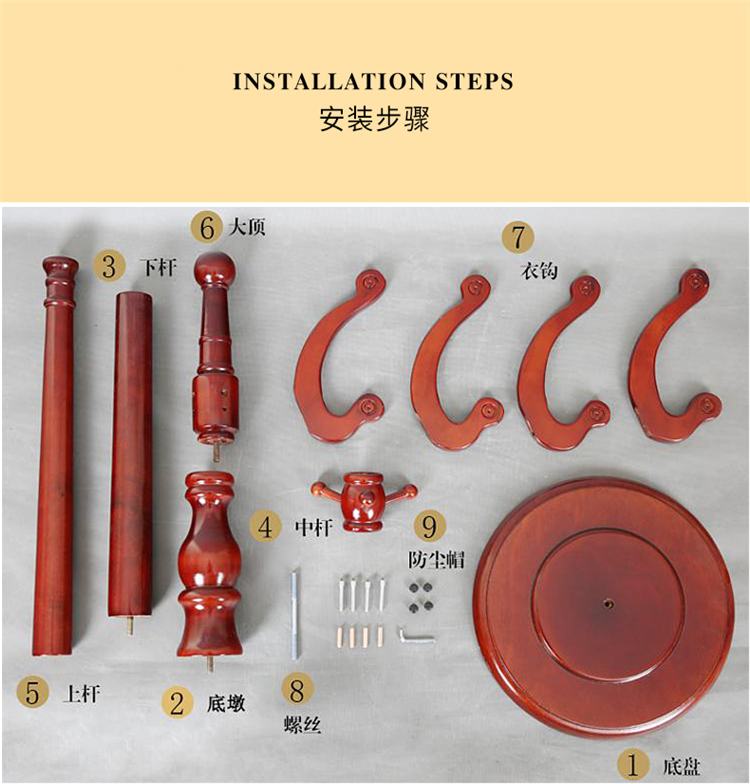 INSTALLATION STEPS
安装步骤

6 大顶

3 下杆

7 衣钩

4 中杆

9 防尘帽

5 上杆

2 底墩

8 螺丝

1 底盘