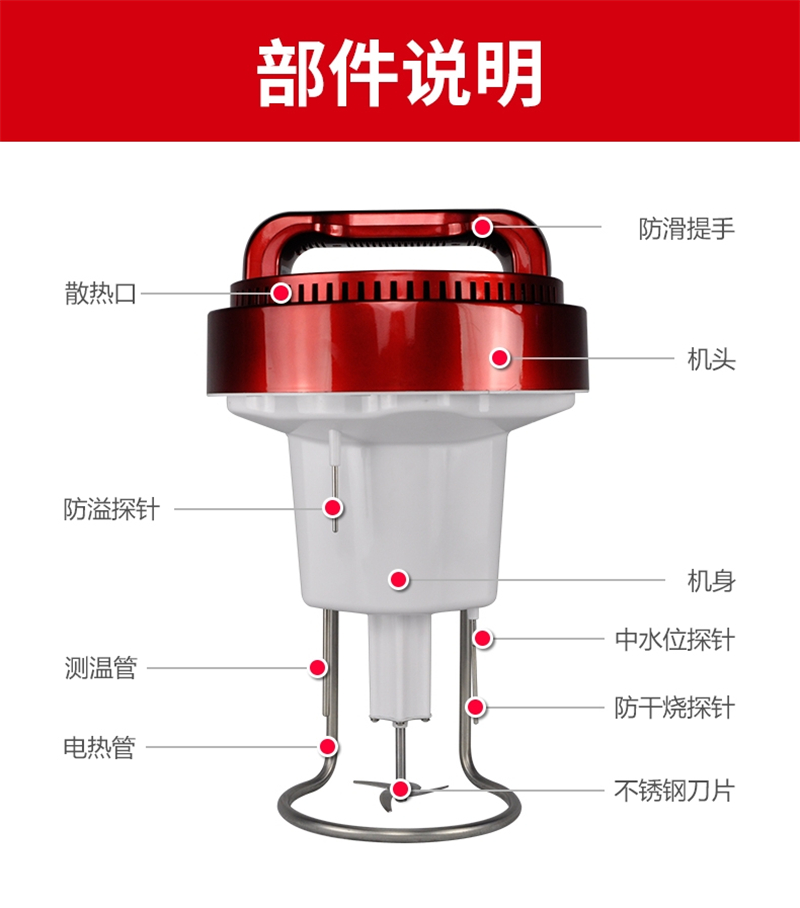 部件说明

防滑提手

散热口

机头

防溢探针

机身

中水位探针

测温管

防干烧探针

电热管

不锈钢刀片