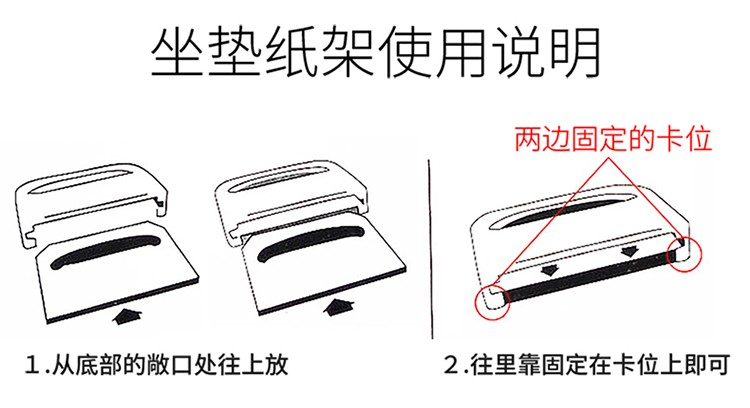 坐垫纸架使用说明

两边固定的卡位

1.从底部的敞口处往上放

2.往里靠固定在卡位上即可