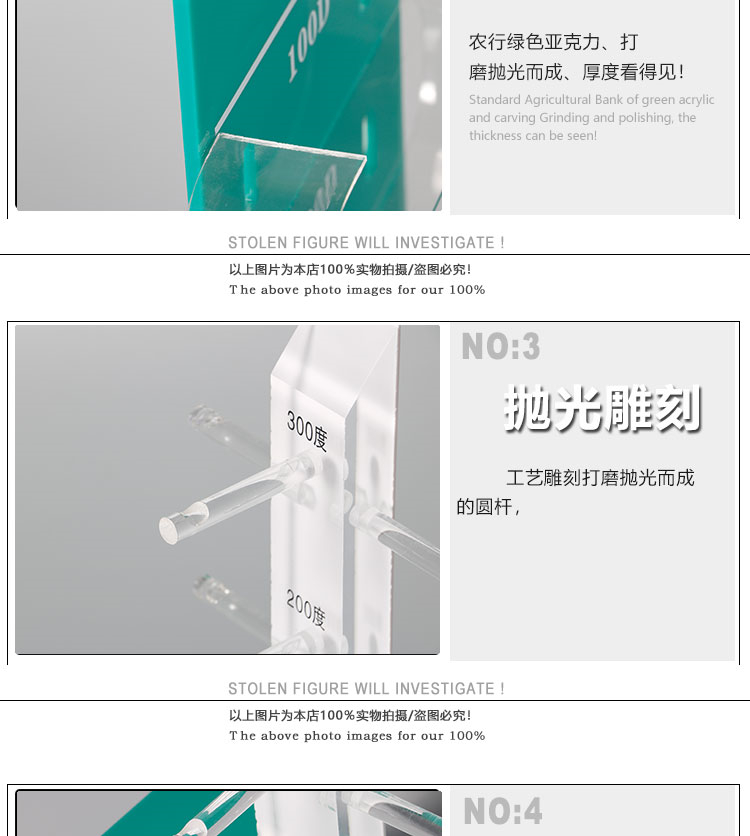 100D

农行绿色亚克力、打磨抛光而成、厚度看得见！

Standard Agricultural Bank of green acrylic and carving Grinding and polishing, the thickness can be seen!

STOLEN FIGURE WILL INVESTIGATE !

以上图片为本店100%实物拍摄/盗图必究！
The above photo images for our 100%

300度

200度

NO:3

抛光雕刻

工艺雕刻打磨抛光而成的圆杆，

STOLEN FIGURE WILL INVESTIGATE !

以上图片为本店100%实物拍摄/盗图必究！
The above photo images for our 100%

NO:4