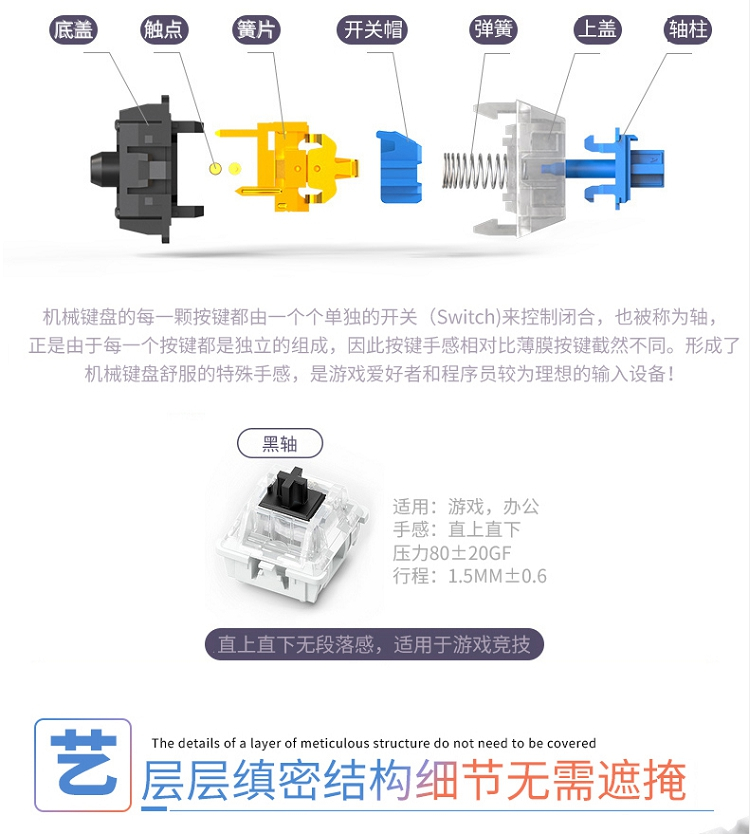 底盖 触点 簧片 开关帽 弹簧 上盖 轴柱

机械键盘的每一颗按键都由一个个单独的开关（Switch)来控制闭合，也被称为轴，正是由于每一个按键都是独立的组成，因此按键手感相对比薄膜按键截然不同。形成了机械键盘舒服的特殊手感，是游戏爱好者和程序员较为理想的输入设备！

黑轴

适用：游戏，办公
手感：直上直下
压力80±20GF
行程：1.5MM±0.6

直上直下无段落感，适用于游戏竞技

艺

The details of a layer of meticulous structure do not need to be covered

层层缜密结构细节无需遮掩