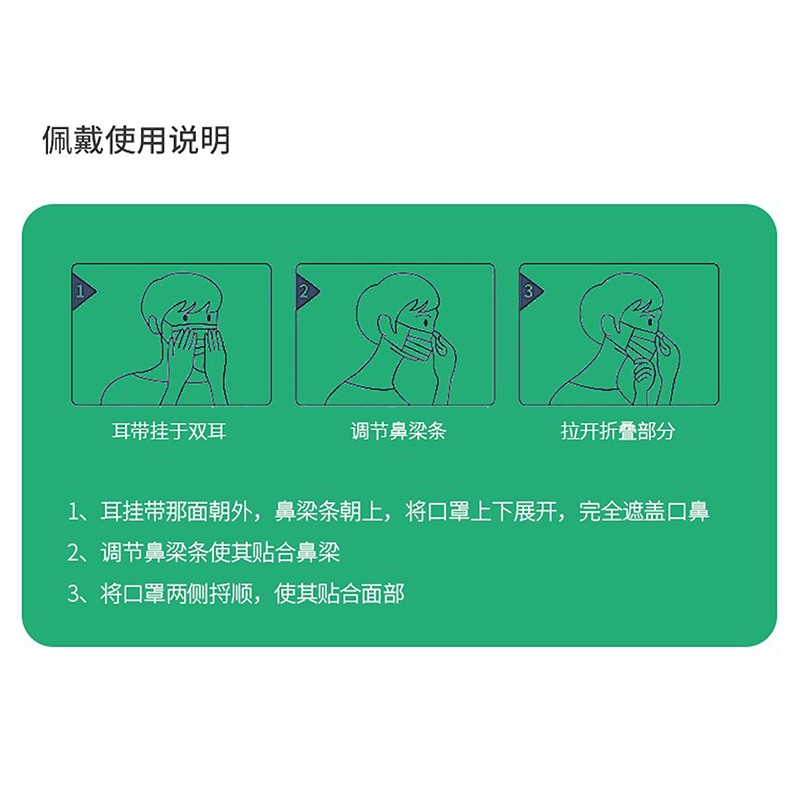 佩戴使用说明

1

耳带挂于双耳

2

调节鼻梁条

3

拉开折叠部分

1、耳挂带那面朝外，鼻梁条朝上，将口罩上下展开，完全遮盖口鼻

2、调节鼻梁条使其贴合鼻梁

3、将口罩两侧捋顺，使其贴合面部