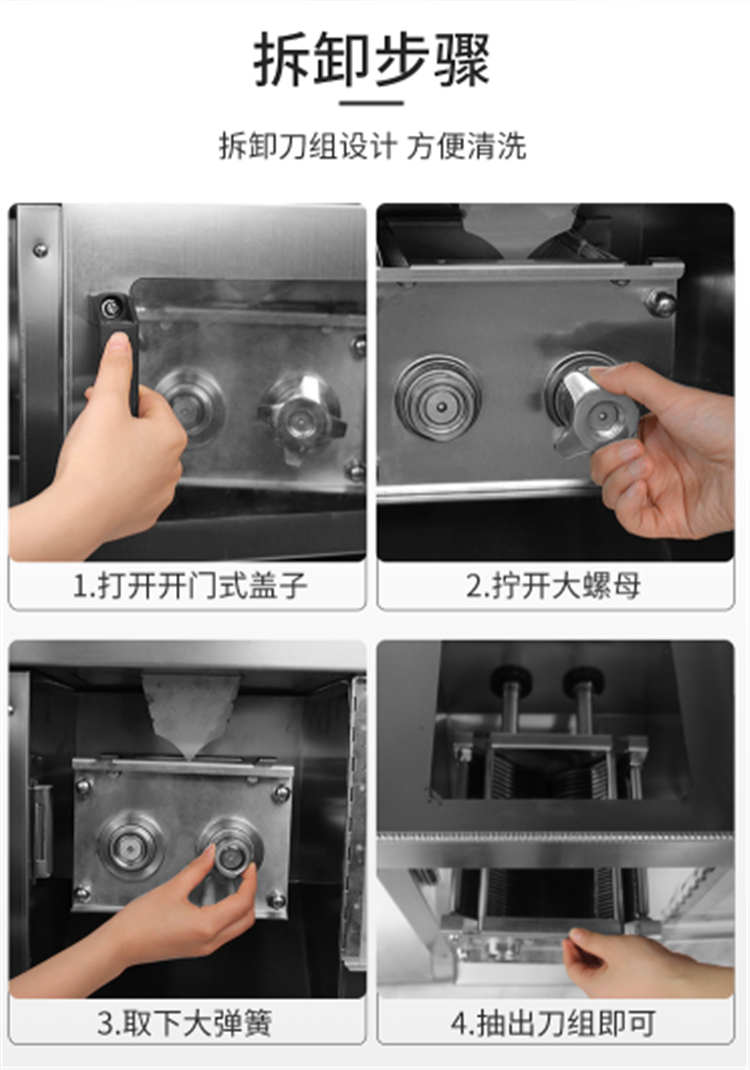 拆卸步骤

拆卸刀组设计 方便清洗

1.打开开门式盖子

2.拧开大螺母

3.取下大弹簧

4.抽出刀组即可