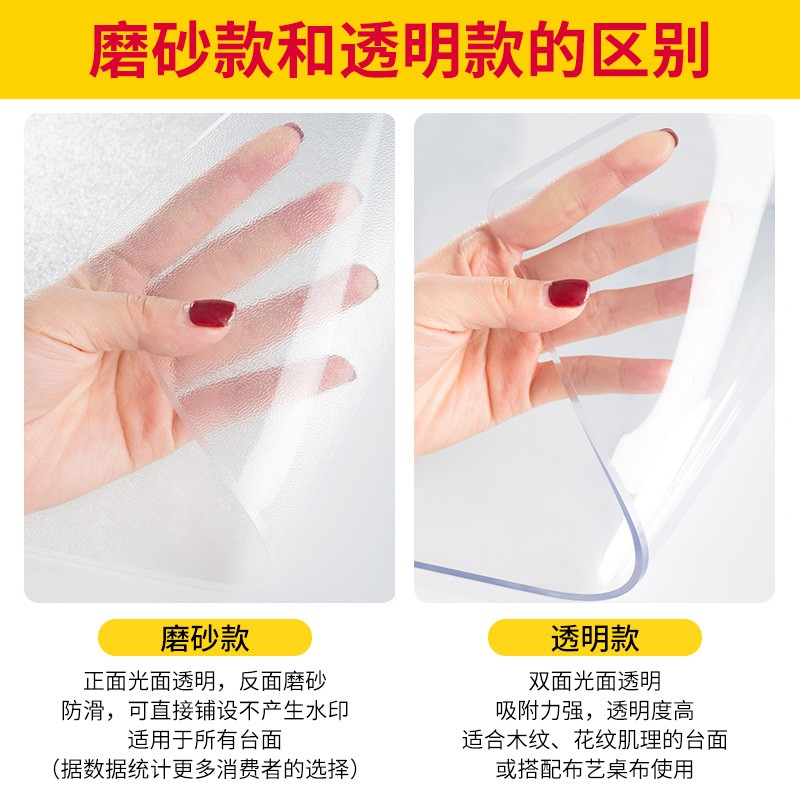 磨砂款和透明款的区别

磨砂款

正面光面透明，反面磨砂
防滑，可直接铺设不产生水印
适用于所有台面
（据数据统计更多消费者的选择）

透明款

双面光面透明
吸附力强，透明度高
适合木纹、花纹肌理的台面
或搭配布艺桌布使用