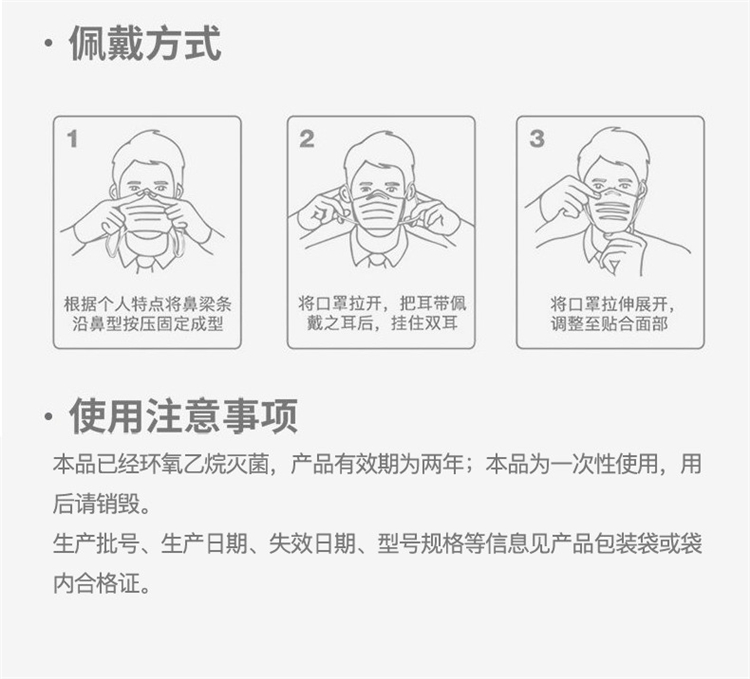 · 佩戴方式

1
根据个人特点将鼻梁条沿鼻型按压固定成型

2
将口罩拉开，把耳带佩戴之耳后，挂住双耳

3
将口罩拉伸展开，调整至贴合面部

· 使用注意事项

本品已经环氧乙烷灭菌，产品有效期为两年；本品为一次性使用，用后请销毁。
生产批号、生产日期、失效日期、型号规格等信息见产品包装袋或袋内合格证。