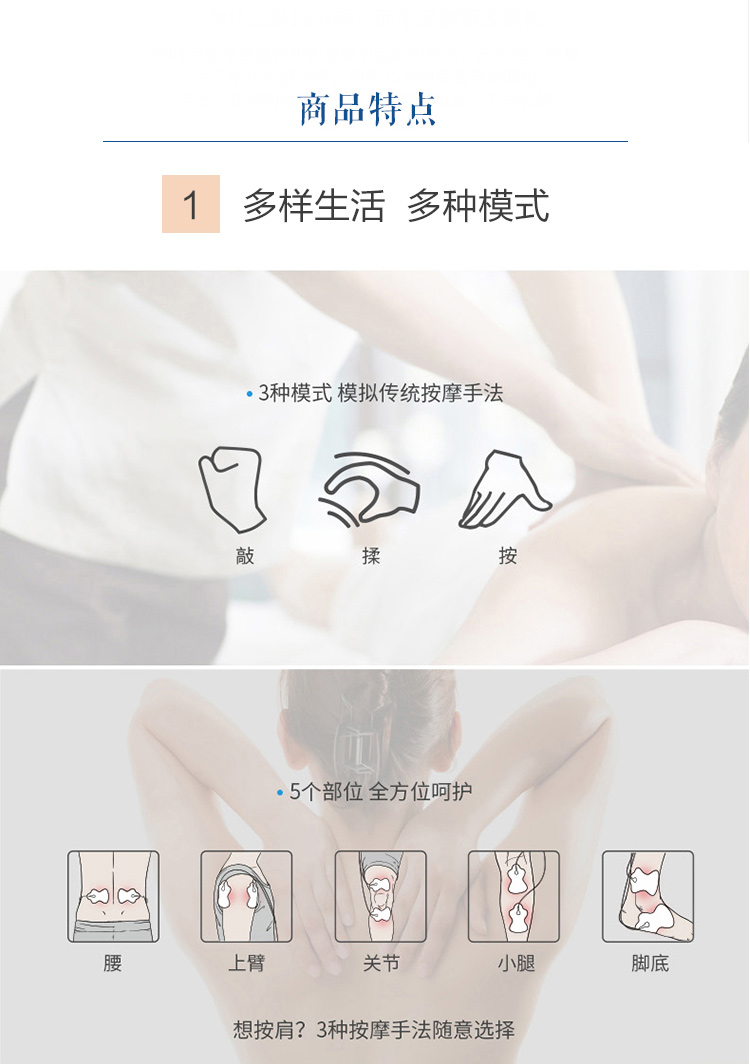 商品特点

1 多样生活 多种模式

• 3种模式 模拟传统按摩手法

敲 揉 按

• 5个部位 全方位呵护

腰 上臂 关节 小腿 脚底

想按肩？3种按摩手法随意选择