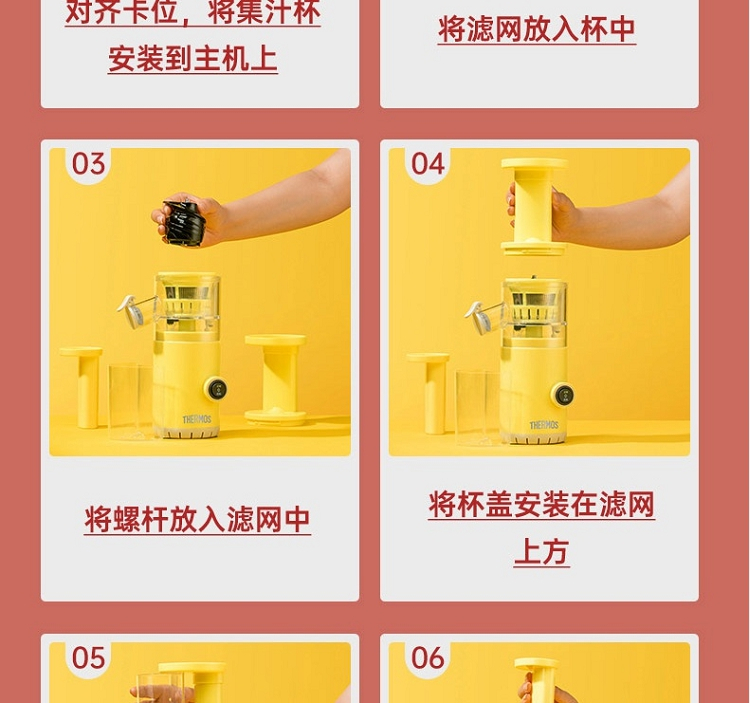 对齐卡位，将集汁杯安装到主机上

将滤网放入杯中

03

THERMOS

将螺杆放入滤网中

04

THERMOS

将杯盖安装在滤网上方

05

06