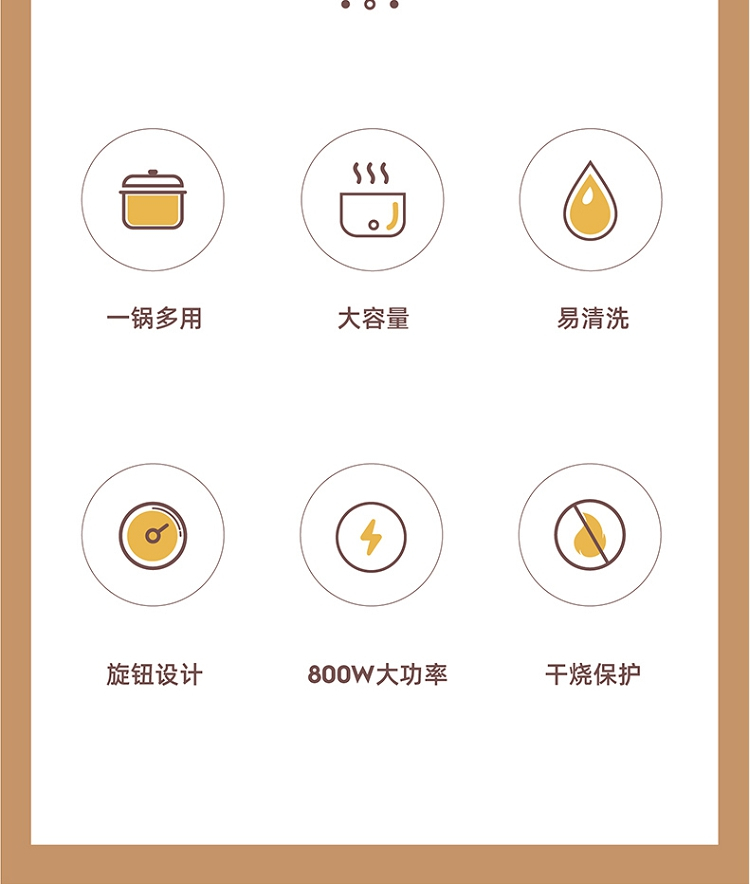 一锅多用

大容量

易清洗

旋钮设计

800W大功率

干烧保护