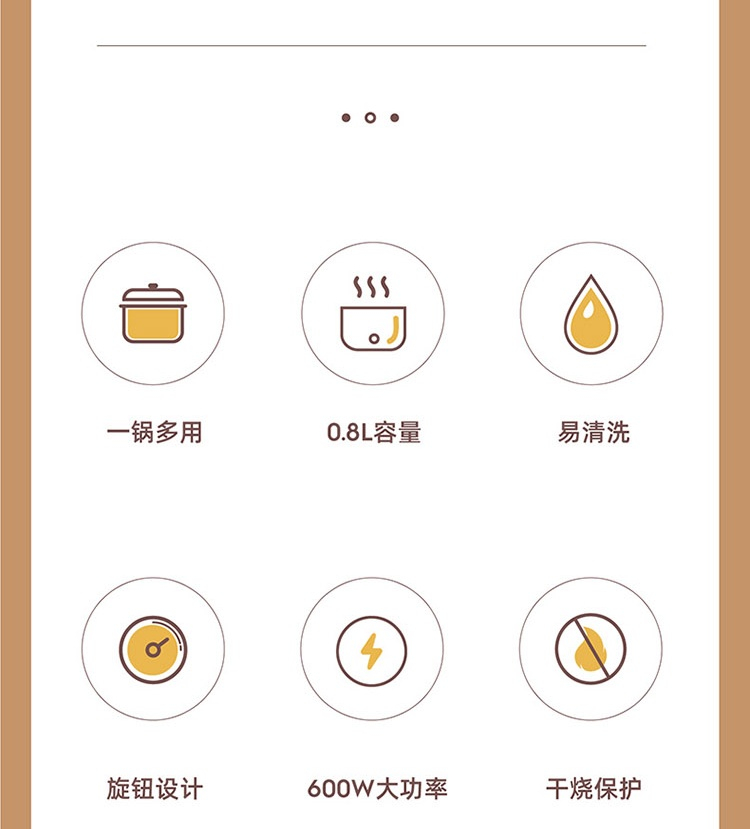 一锅多用

0.8L容量

易清洗

旋钮设计

600W大功率

干烧保护