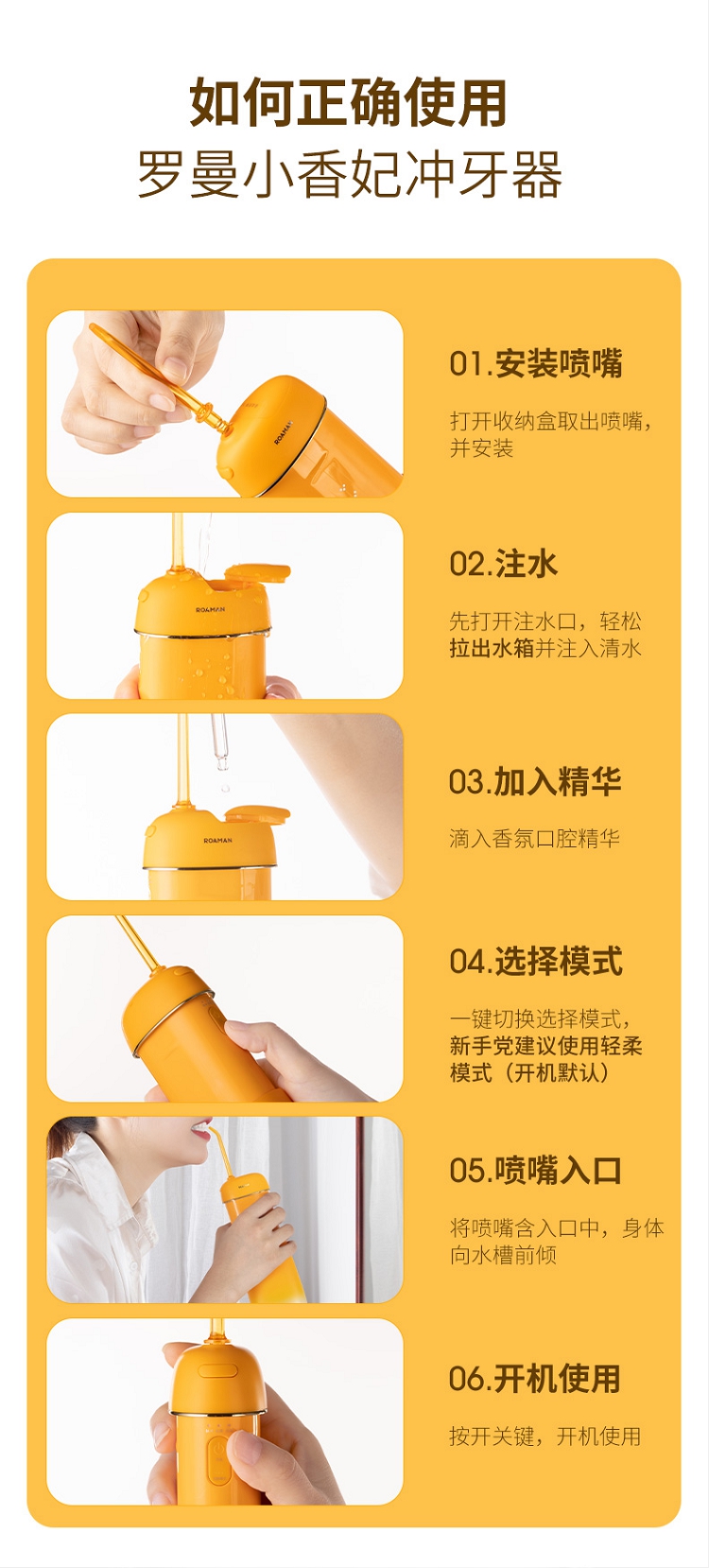 如何正确使用
罗曼小香妃冲牙器

ROAMAN

01.安装喷嘴

打开收纳盒取出喷嘴，并安装

ROAMAN

02.注水

先打开注水口，轻松拉出水箱并注入清水

ROAMAN

03.加入精华

滴入香氛口腔精华

04.选择模式

一键切换选择模式，新手党建议使用轻柔模式（开机默认）

05.喷嘴入口

将喷嘴含入口中，身体向水槽前倾

06.开机使用

按开关键，开机使用