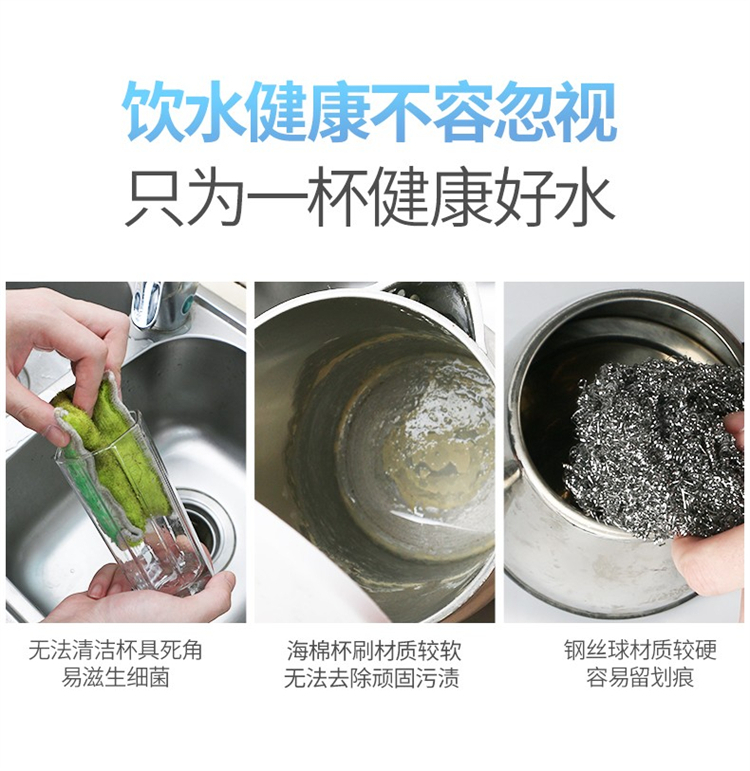 饮水健康不容忽视
只为一杯健康好水

无法清洁杯具死角
易滋生细菌

海棉杯刷材质较软
无法去除顽固污渍

钢丝球材质较硬
容易留划痕